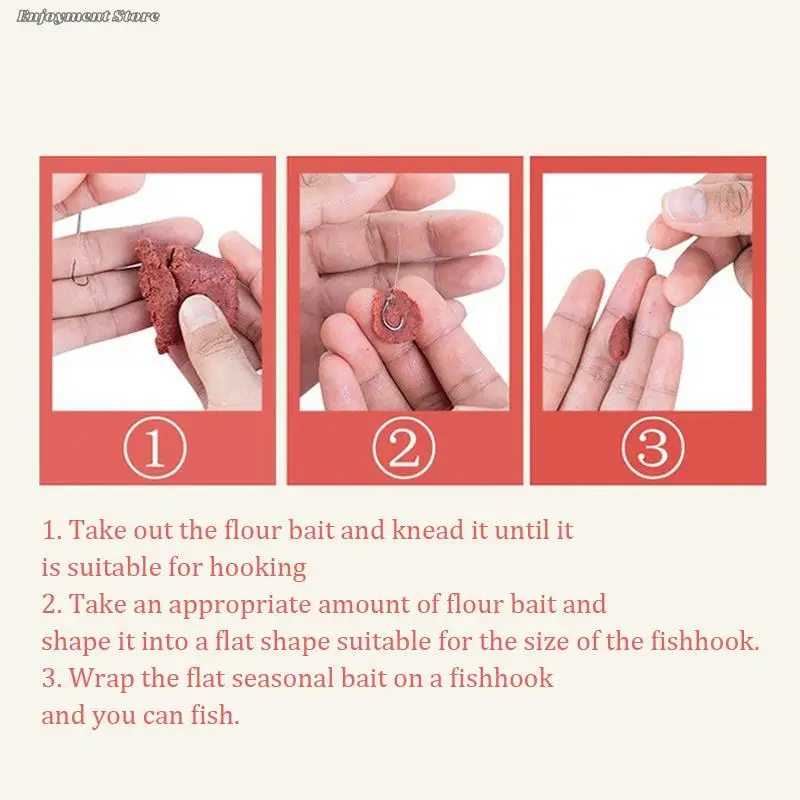 Enjoyment Store

①

②

③

1. Take out the flour bait and knead it until it is suitable for hooking
2. Take an appropriate amount of flour bait and shape it into a flat shape suitable for the size of the fishhook.
3. Wrap the flat seasonal bait on a fishhook and you can fish.