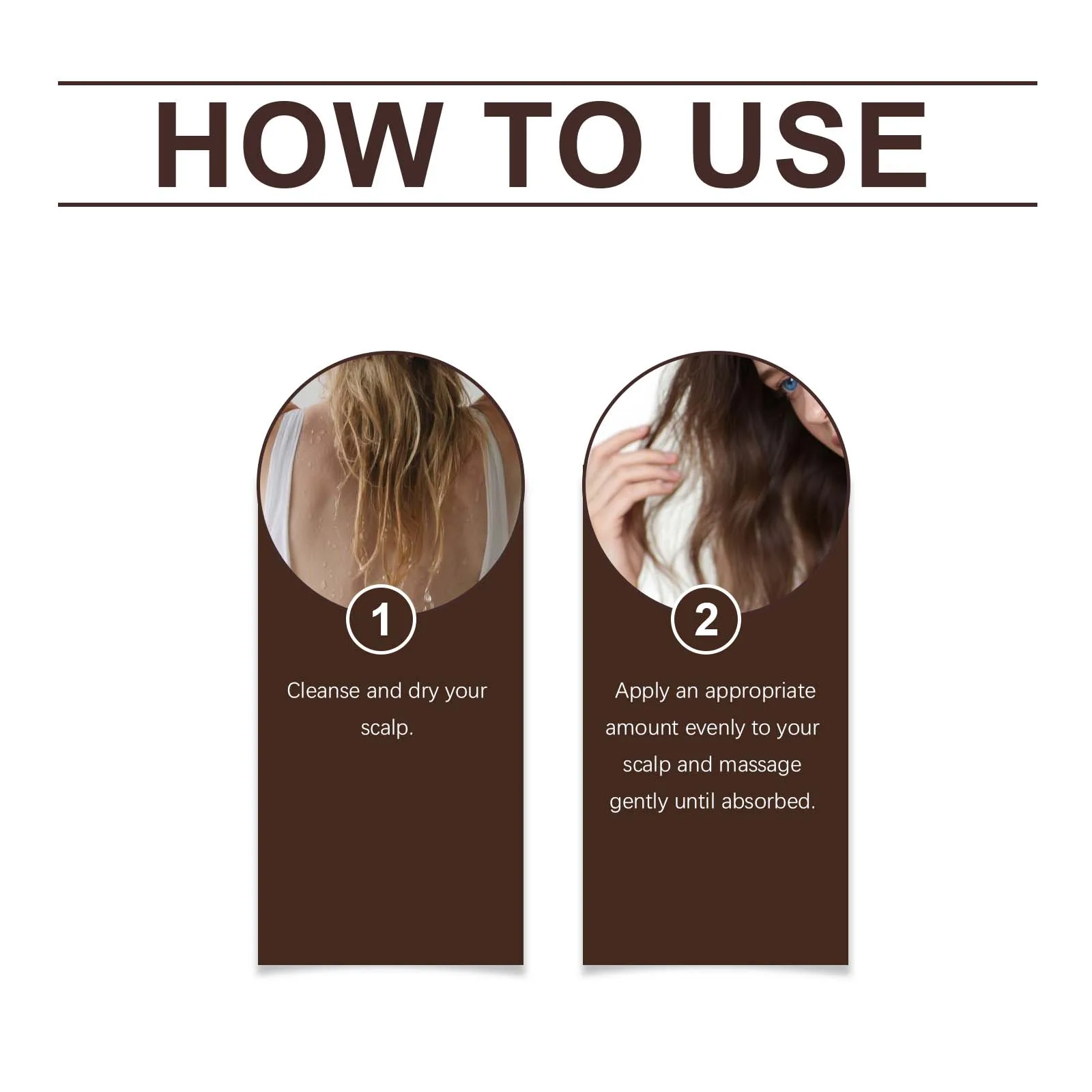 HOW TO USE

1

Cleanse and dry your scalp.

2

Apply an appropriate amount evenly to your scalp and massage gently until absorbed.