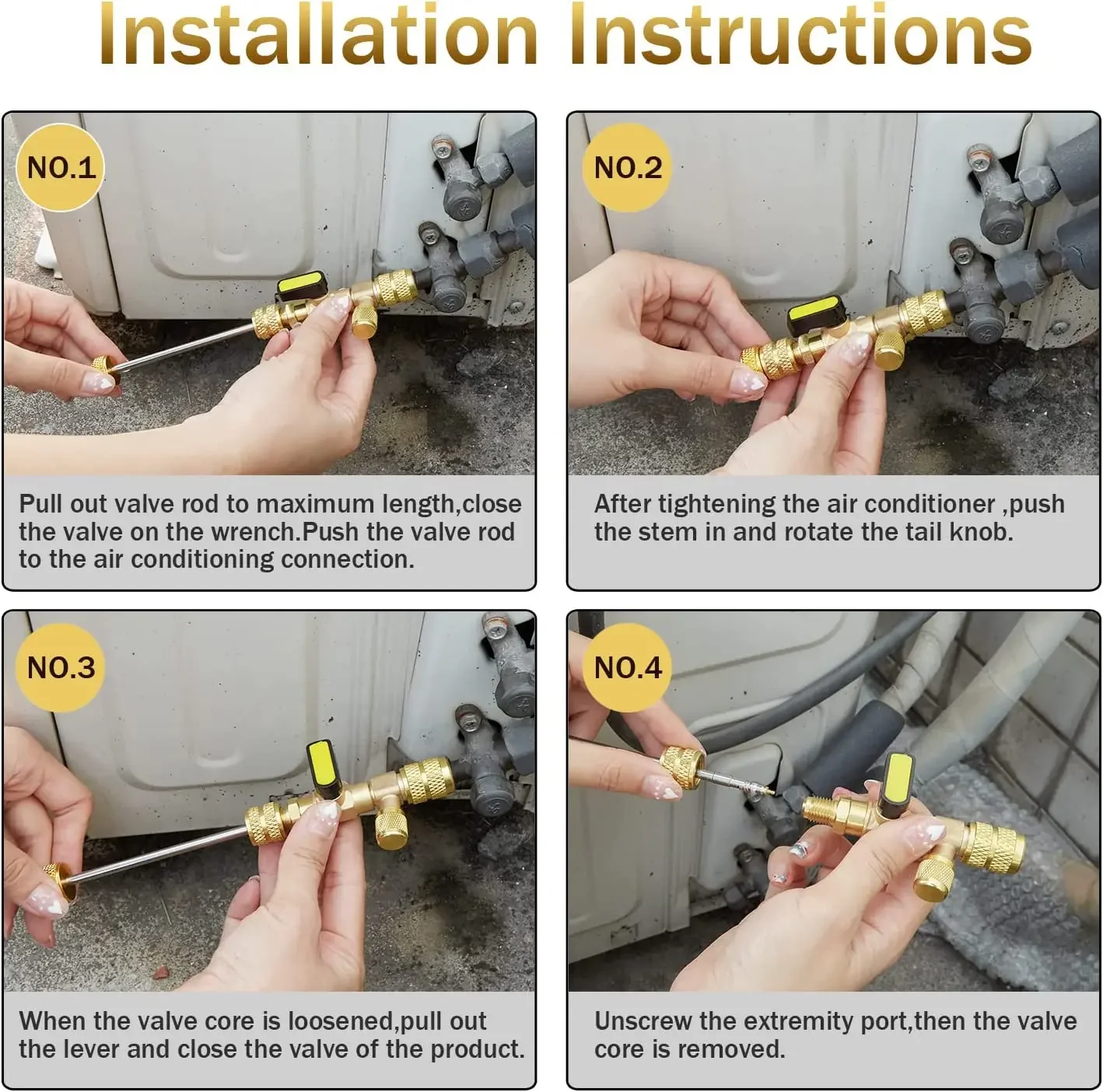 Installation Instructions

NO.1

Pull out valve rod to maximum length,close the valve on the wrench.Push the valve rod to the air conditioning connection.

NO.2

After tightening the air conditioner ,push the stem in and rotate the tail knob.

NO.3

When the valve core is loosened,pull out the lever and close the valve of the product.

NO.4

Unscrew the extremity port,then the valve core is removed.