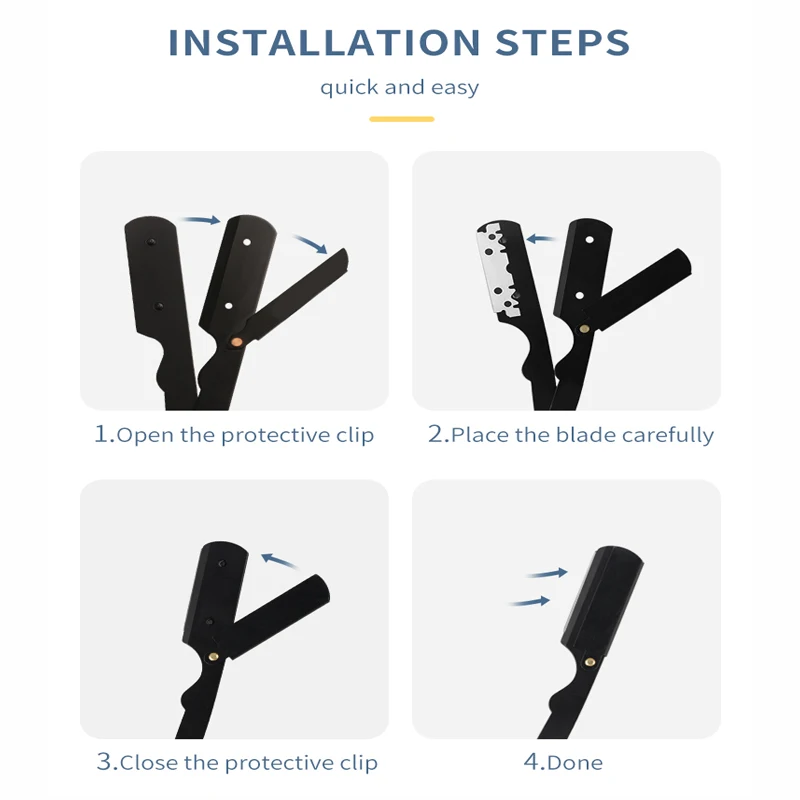 INSTALLATION STEPS

quick and easy

1.Open the protective clip

2.Place the blade carefully

3.Close the protective clip

4.Done