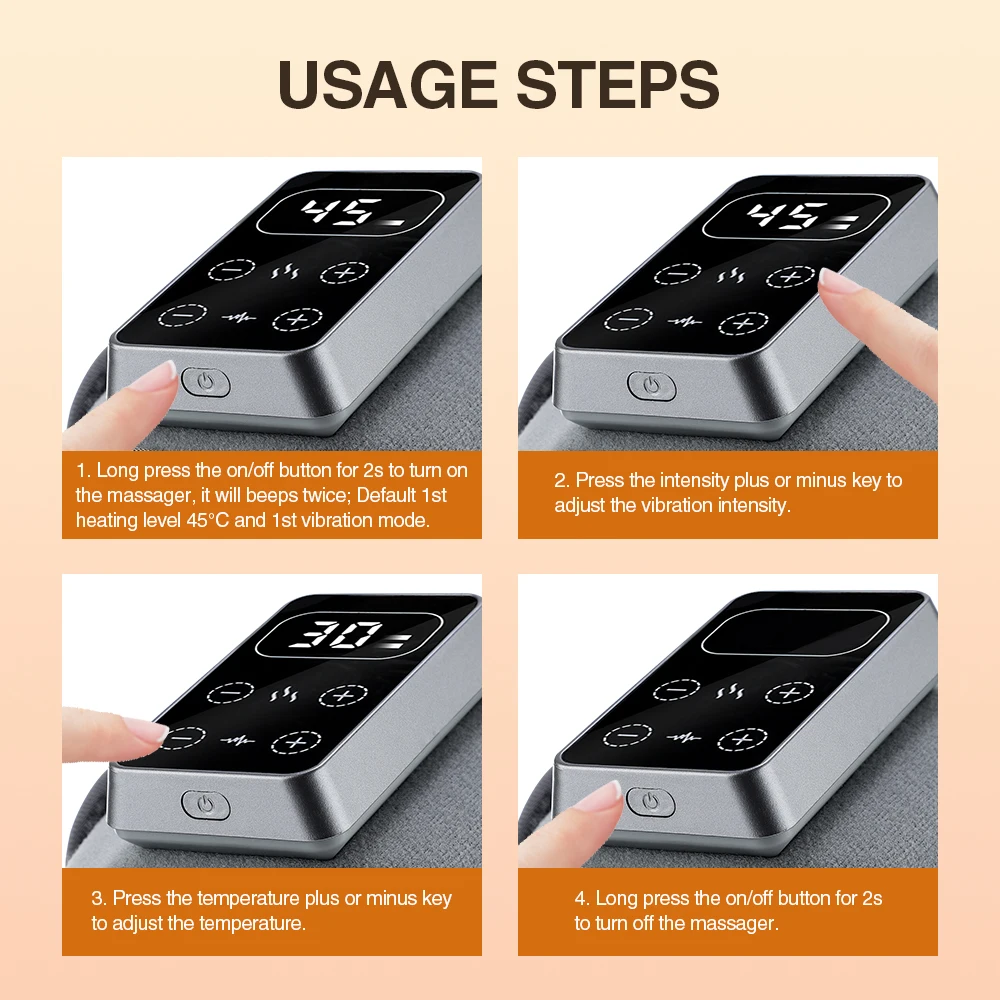 USAGE STEPS

45

1. Long press the on/off button for 2s to turn on the massager, it will beeps twice; Default 1st heating level 45°C and 1st vibration mode.

45

2. Press the intensity plus or minus key to adjust the vibration intensity.

30

3. Press the temperature plus or minus key to adjust the temperature.

4. Long press the on/off button for 2s to turn off the massager.