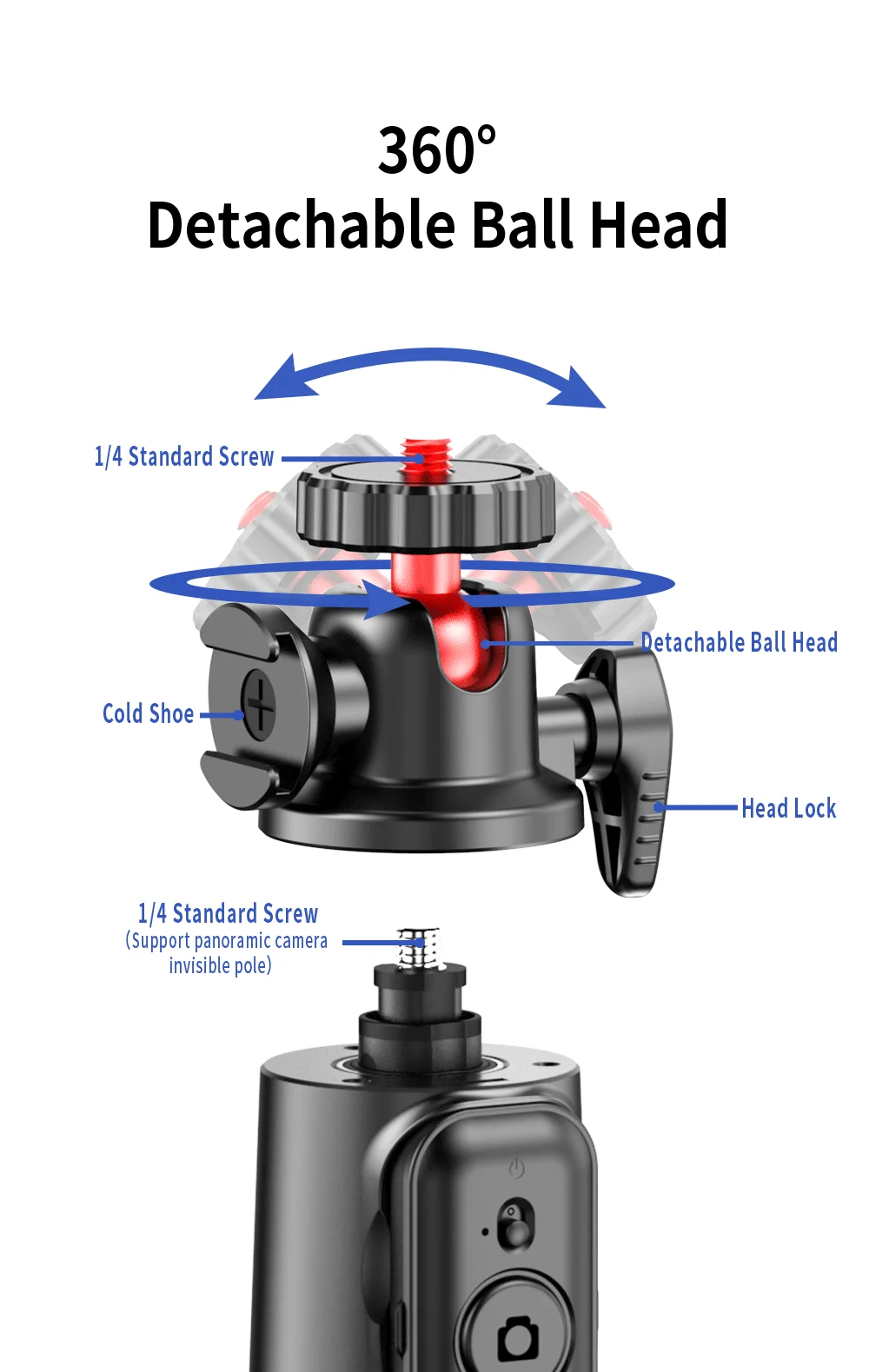 360°
Detachable Ball Head

1/4 Standard Screw

Detachable Ball Head

Cold Shoe

Head Lock

1/4 Standard Screw
(Support panoramic camera invisible pole)