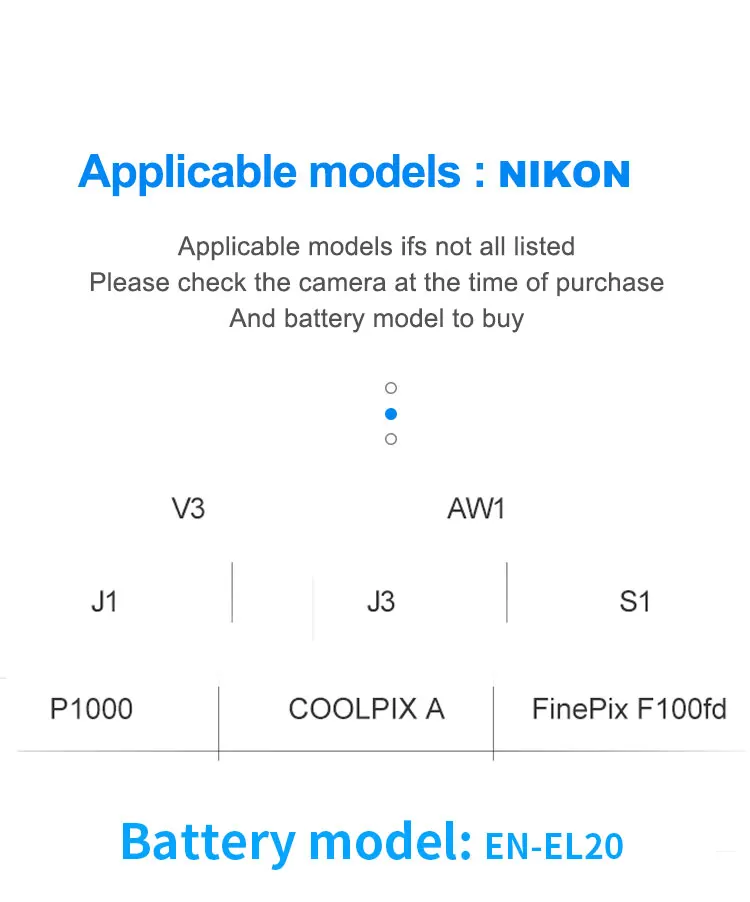 Applicable models : NIKON

Applicable models ifs not all listed
Please check the camera at the time of purchase
And battery model to buy

V3
AW1

J1
J3
S1

P1000
COOLPIX A
FinePix F100fd

Battery model: EN-EL20