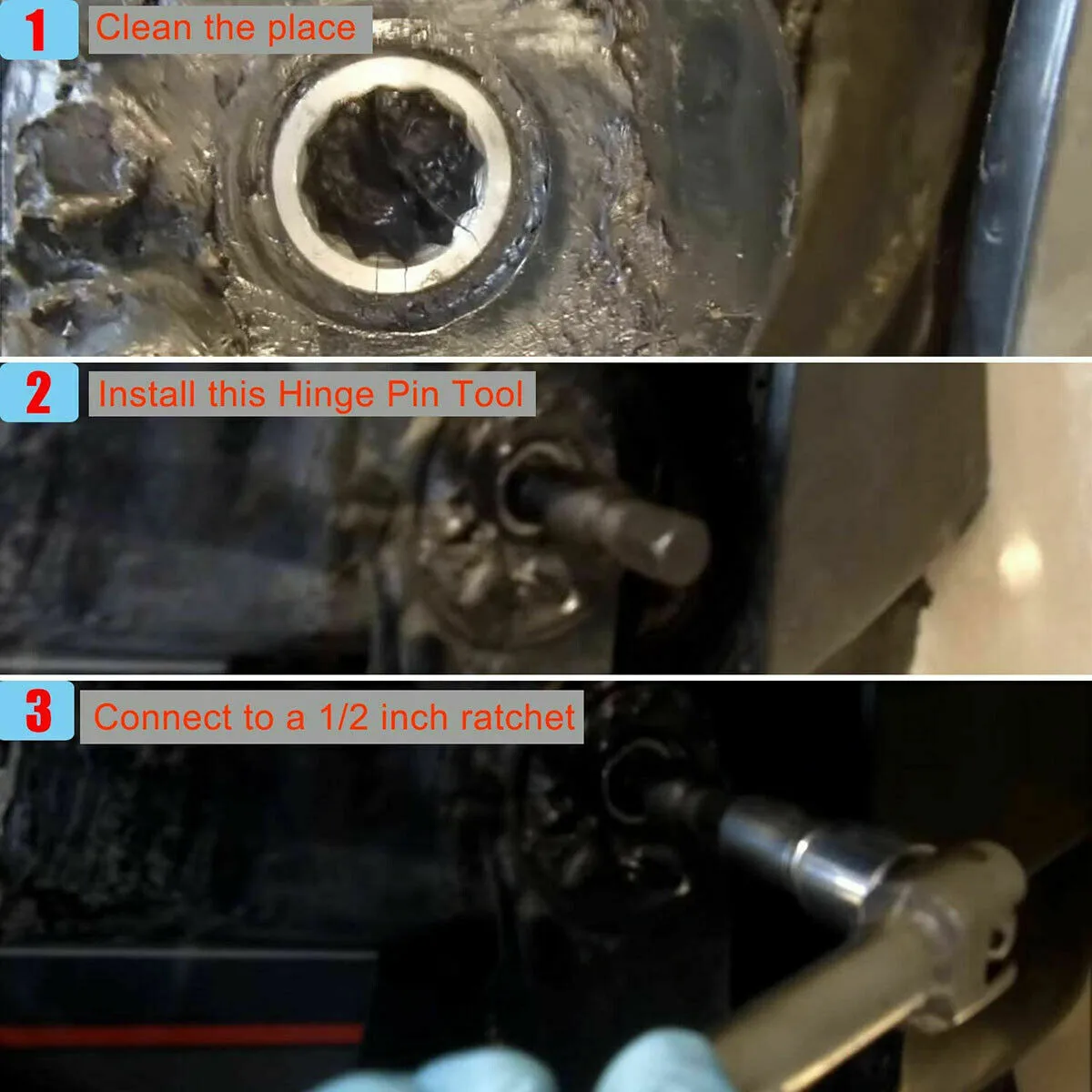 1 Clean the place

2 Install this Hinge Pin Tool

3 Connect to a 1/2 inch ratchet