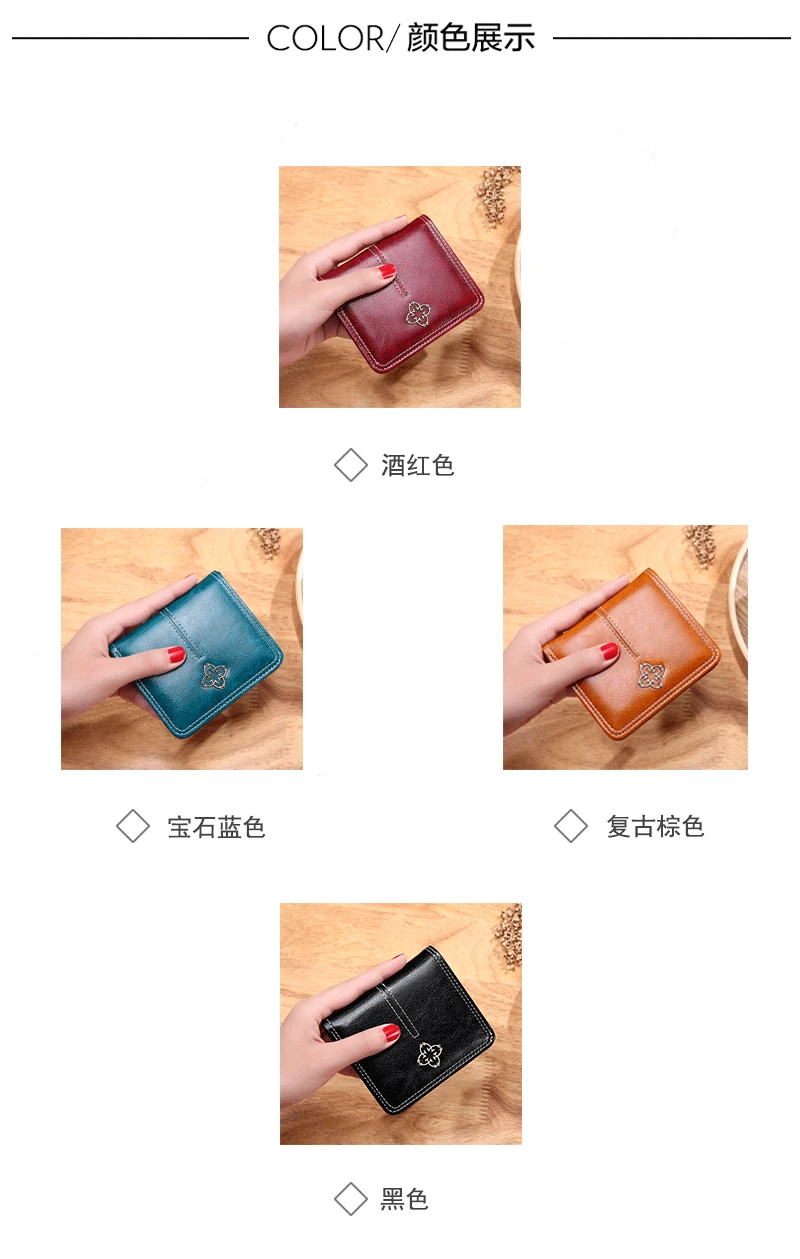 COLOR/ 颜色展示

◇ 酒红色

◇ 宝石蓝色

◇ 复古棕色

◇ 黑色