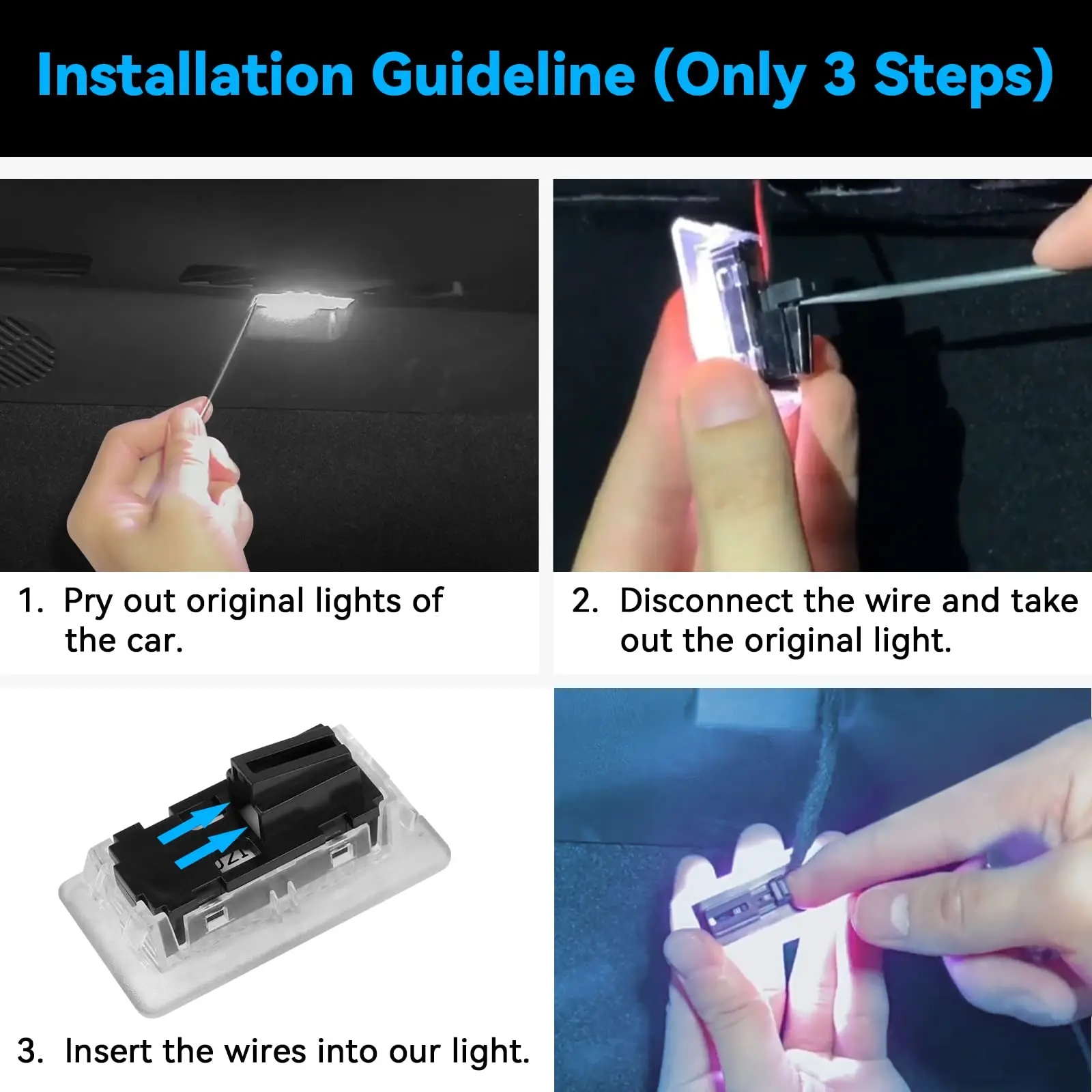 Installation Guideline (Only 3 Steps)

1. Pry out original lights of the car.

2. Disconnect the wire and take out the original light.

3. Insert the wires into our light.