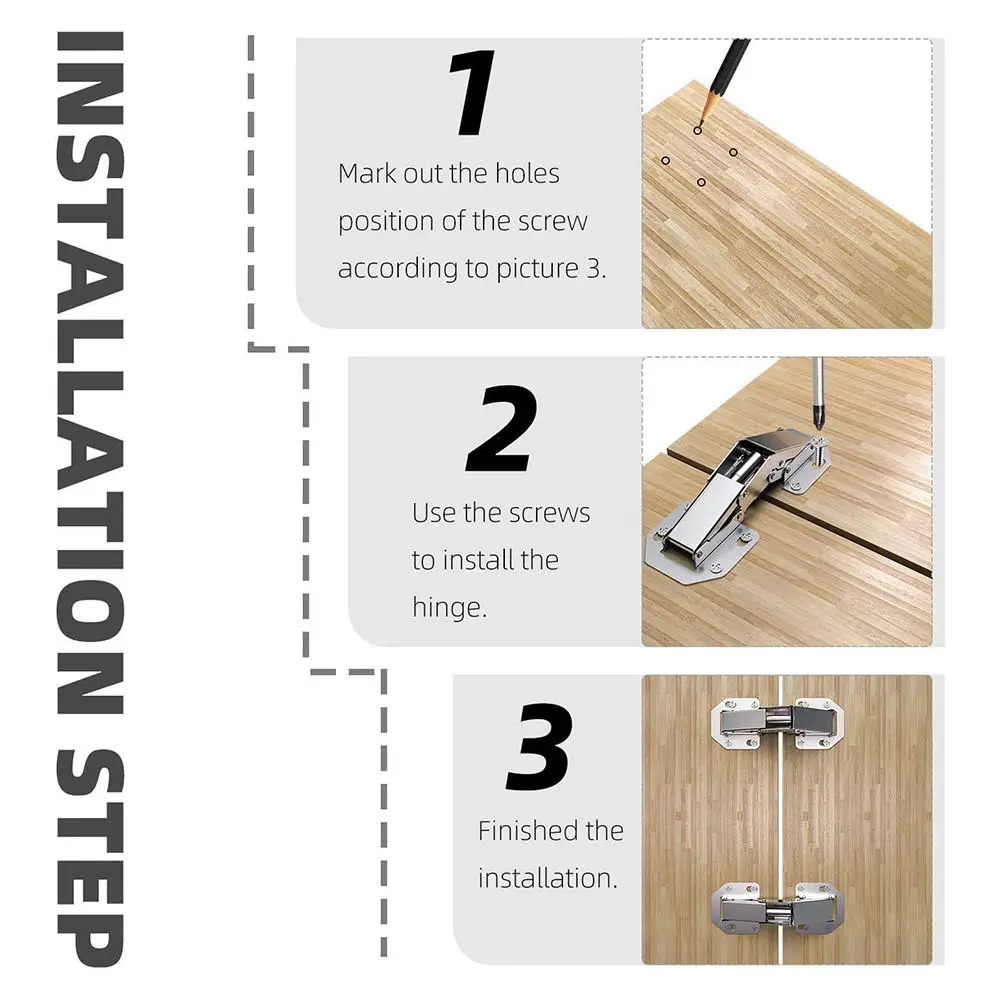 INSTALLATION STEP

1

Mark out the holes position of the screw according to picture 3.

2

Use the screws to install the hinge.

3

Finished the installation.