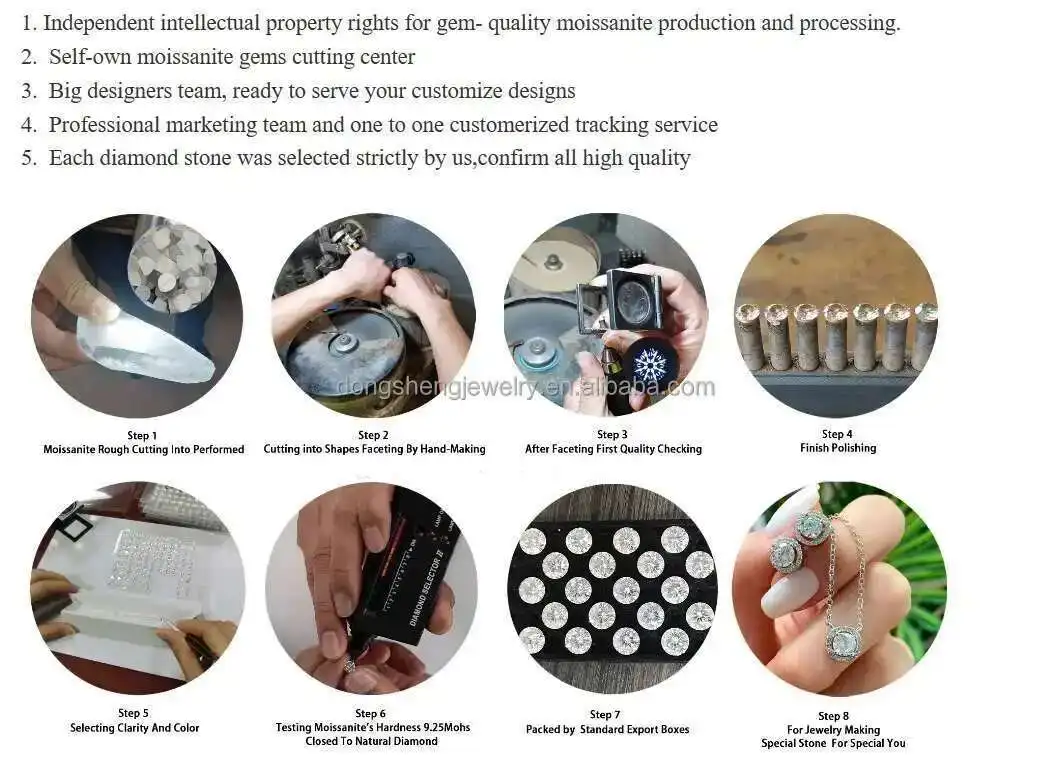 1. Independent intellectual property rights for gem- quality moissanite production and processing.
2. Self-own moissanite gems cutting center
3. Big designers team, ready to serve your customize designs
4. Professional marketing team and one to one customerized tracking service
5. Each diamond stone was selected strictly by us,confirm all high quality

dongshengjewelry.en.alibaba.com

Step 1
Moissanite Rough Cutting Into Performed

Step 2
Cutting into Shapes Faceting By Hand-Making

Step 3
After Faceting First Quality Checking

Step 4
Finish Polishing

Step 5
Selecting Clarity And Color

DIAMOND SELECTOR II

Step 6
Testing Moissanite's Hardness 9.25Mohs
Closed To Natural Diamond

Step 7
Packed by Standard Export Boxes

Step 8
For Jewelry Making
Special Stone For Special You