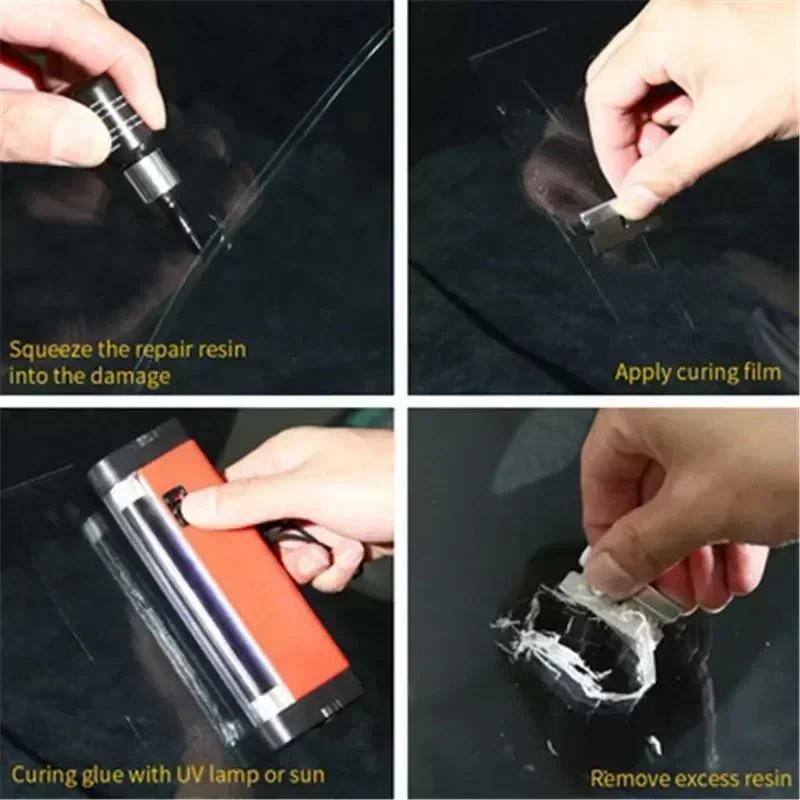 Squeeze the repair resin into the damage

Apply curing film

Curing glue with UV lamp or sun

Remove excess resin