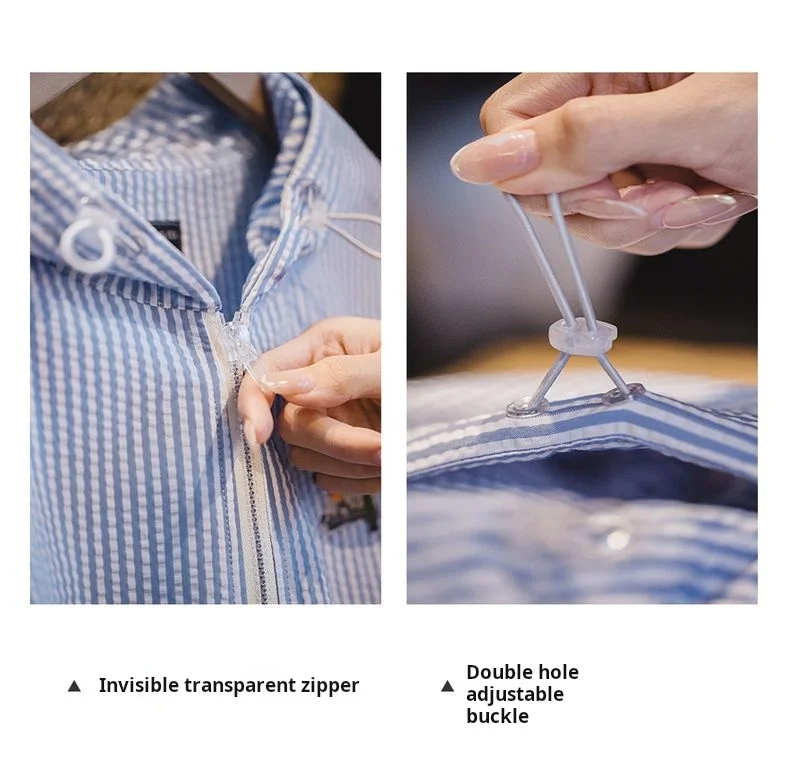 ▲ Invisible transparent zipper

▲ Double hole adjustable buckle