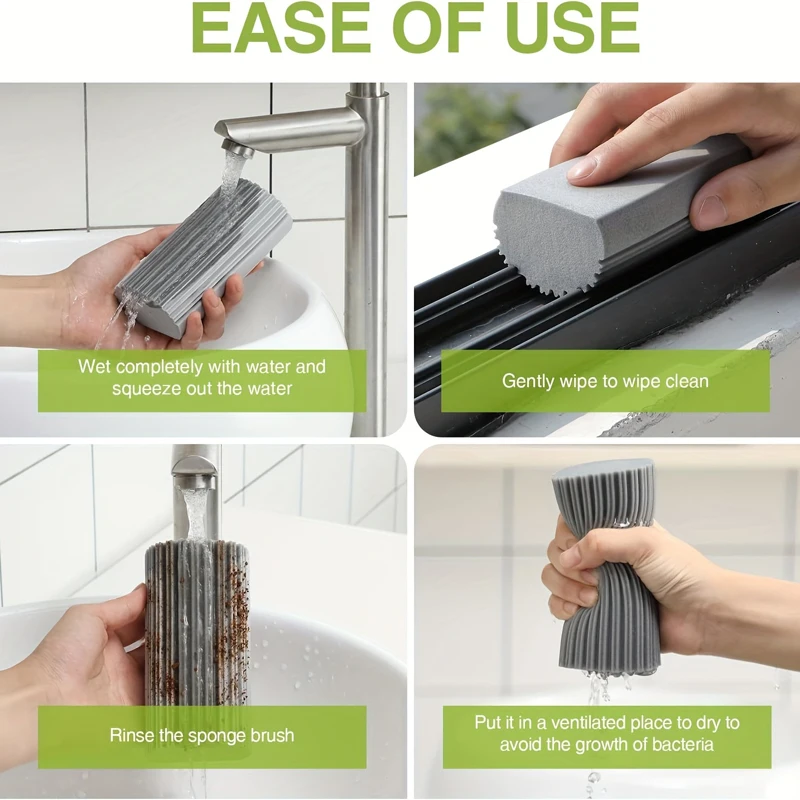 EASE OF USE

Wet completely with water and squeeze out the water

Gently wipe to wipe clean

Rinse the sponge brush

Put it in a ventilated place to dry to avoid the growth of bacteria