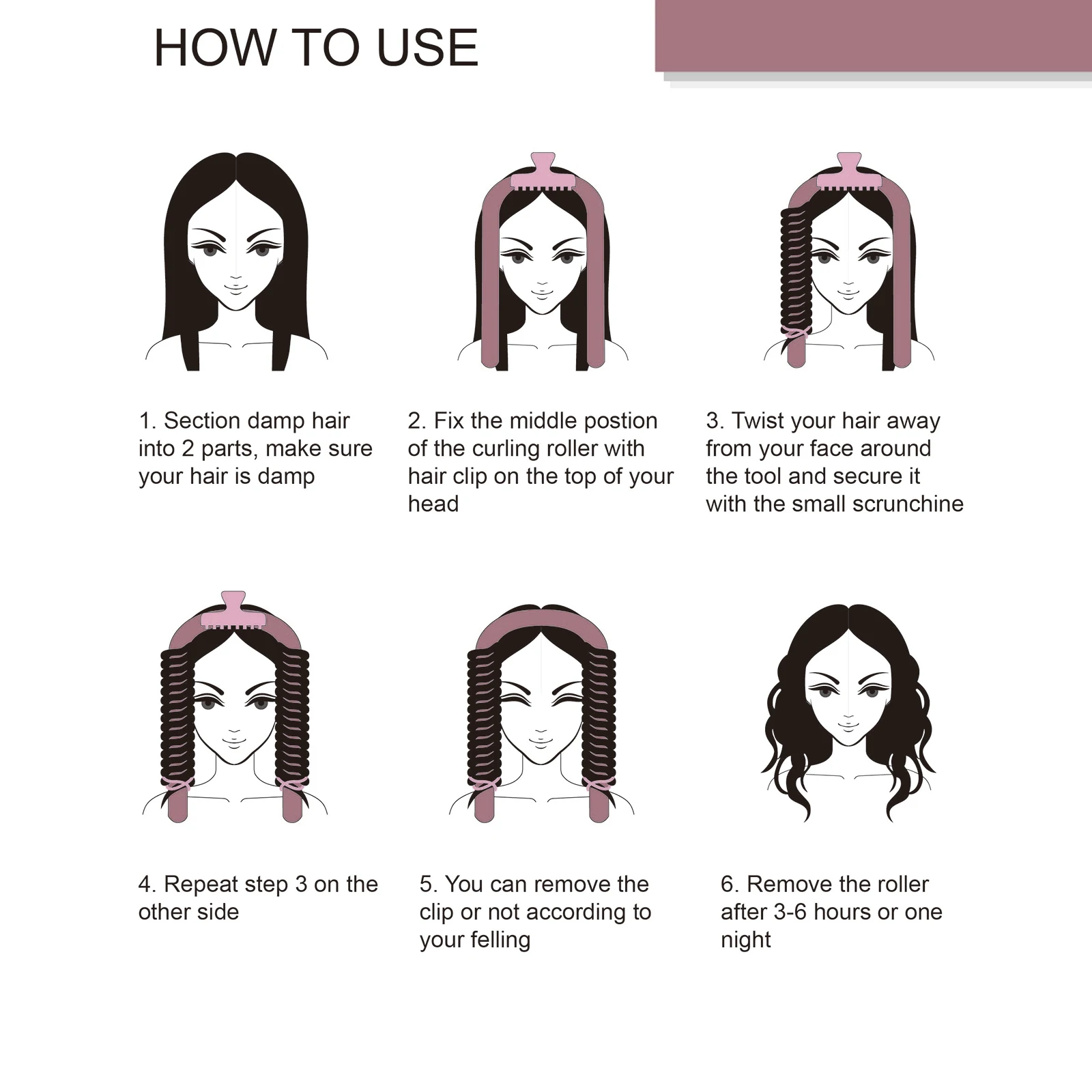 HOW TO USE

1. Section damp hair into 2 parts, make sure your hair is damp

2. Fix the middle postion of the curling roller with hair clip on the top of your head

3. Twist your hair away from your face around the tool and secure it with the small scrunchine

4. Repeat step 3 on the other side

5. You can remove the clip or not according to your felling

6. Remove the roller after 3-6 hours or one night