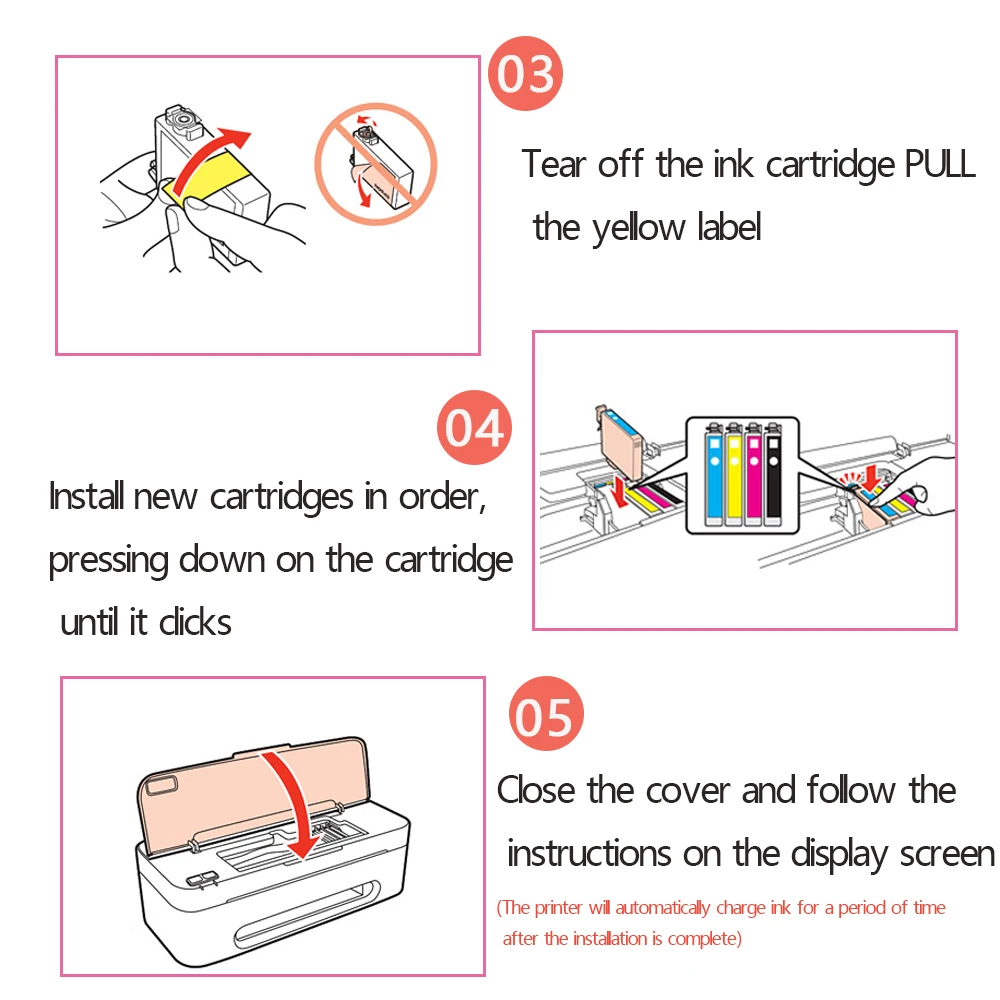 03

Tear off the ink cartridge PULL the yellow label

04

Install new cartridges in order, pressing down on the cartridge until it clicks

05

Close the cover and follow the instructions on the display screen

(The printer will automatically charge ink for a period of time after the installation is complete)