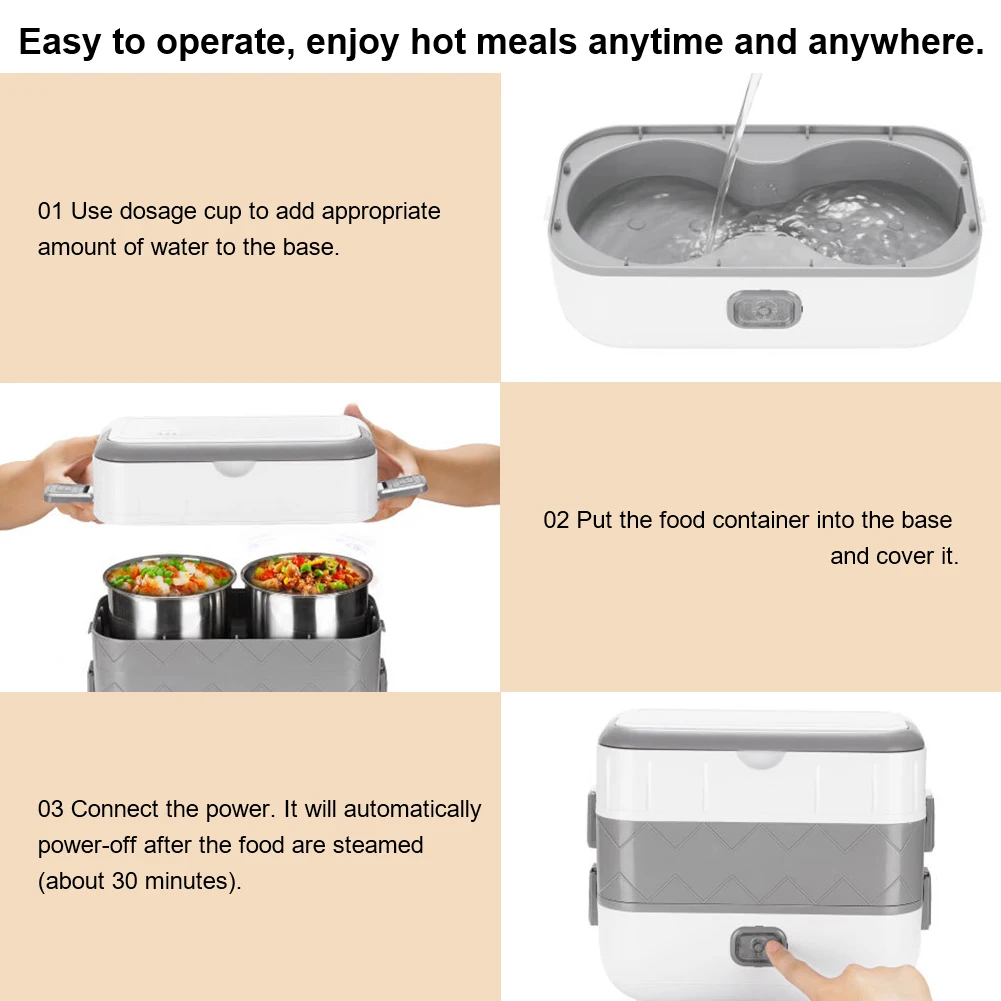 Easy to operate, enjoy hot meals anytime and anywhere.

01 Use dosage cup to add appropriate amount of water to the base.

02 Put the food container into the base and cover it.

03 Connect the power. It will automatically power-off after the food are steamed (about 30 minutes).