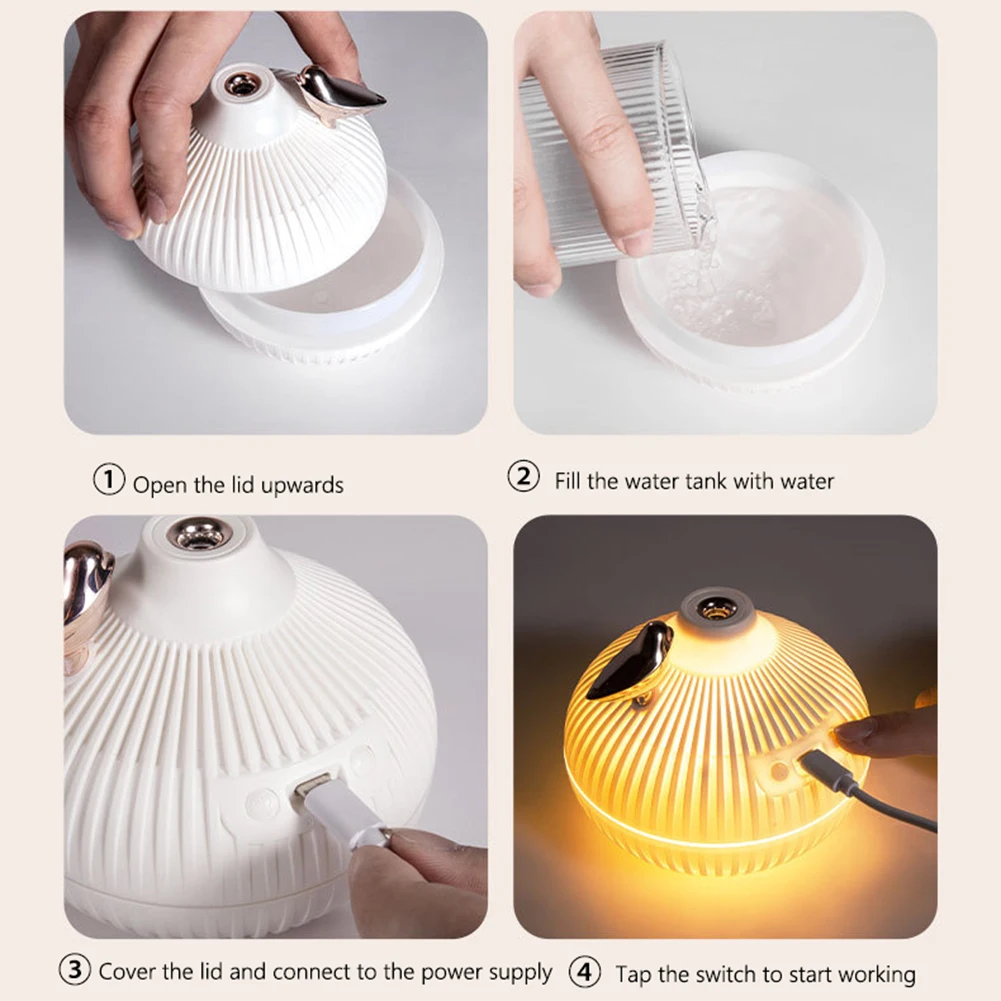 ① Open the lid upwards

② Fill the water tank with water

③ Cover the lid and connect to the power supply

④ Tap the switch to start working