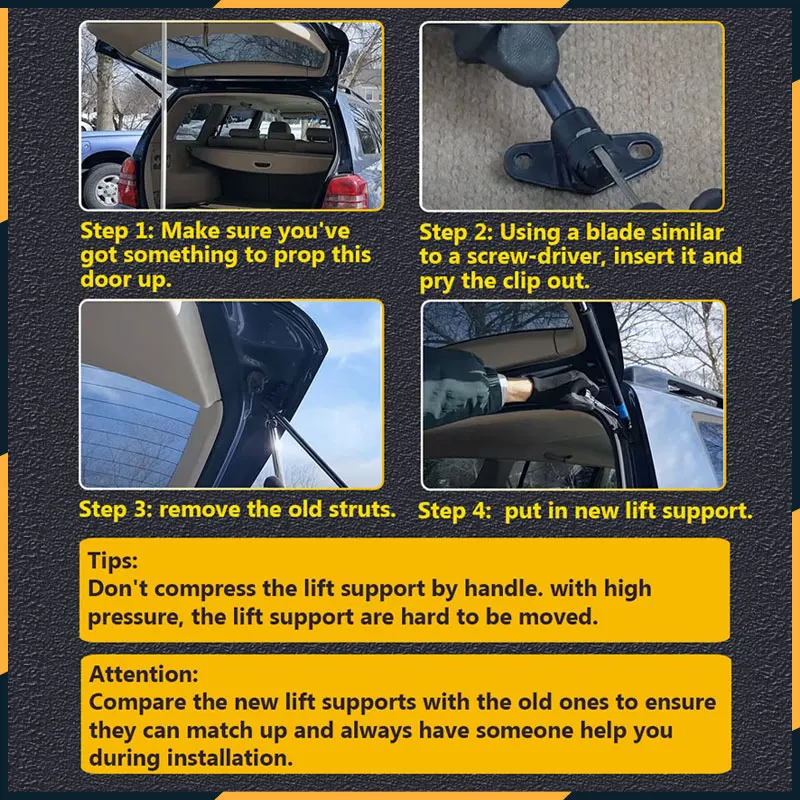 Step 1: Make sure you've got something to prop this door up.

Step 2: Using a blade similar to a screw-driver, insert it and pry the clip out.

Step 3: remove the old struts.

Step 4: put in new lift support.

Tips:
Don't compress the lift support by handle. with high pressure, the lift support are hard to be moved.

Attention:
Compare the new lift supports with the old ones to ensure they can match up and always have someone help you during installation.