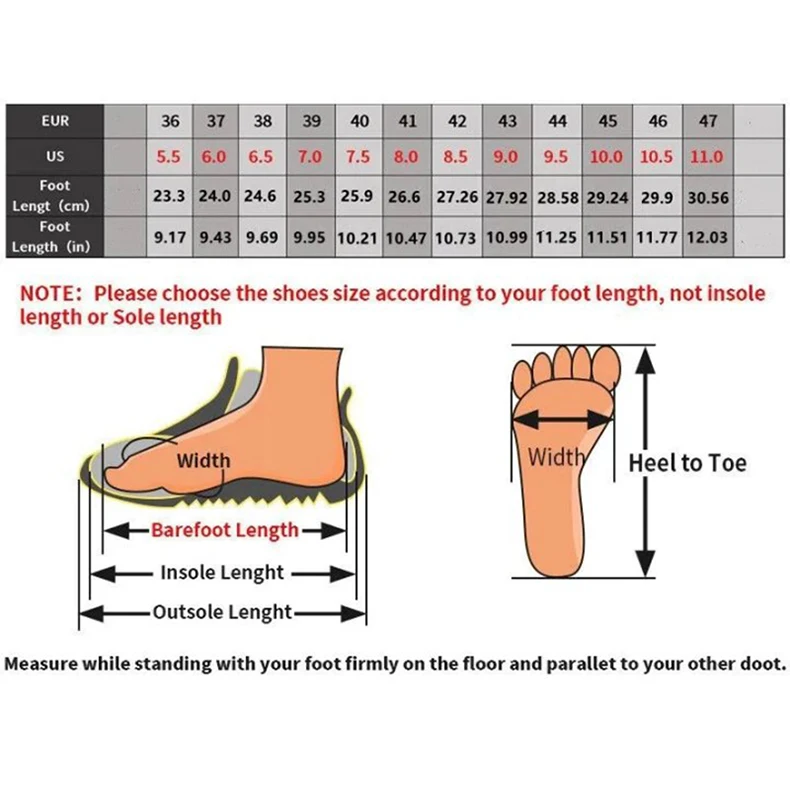 | EUR | | 36 | 37 | 38 | 39 | 40 | 41 | 42 | 43 | 44 | 45 | 46 | 47 | |
|---|---|---|---|---|---|---|---|---|---|---|---|---|---|---|
| US | | 5.5 | 6.0 | 6.5 | 7.0 | 7.5 | 8.0 | 8.5 | 9.0 | 9.5 | 10.0 | 10.5 | 11.0 | |
| Foot Lengt (cm) | | 23.3 | 24.0 | 24.6 | 25.3 | 25.9 | 26.6 | 27.26 | 27.92 | 28.58 | 29.24 | 29.9 | 30.56 | |
| Foot Length (in) | | 9.17 | 9.43 | 9.69 | 9.95 | 10.21 | 10.47 | 10.73 | 10.99 | 11.25 | 11.51 | 11.77 | 12.03 | |

NOTE: Please choose the shoes size according to your foot length, not insole length or Sole length

Width

Barefoot Length

Insole Lenght

Outsole Lenght

Width

Heel to Toe

Measure while standing with your foot firmly on the floor and parallet to your other doot.