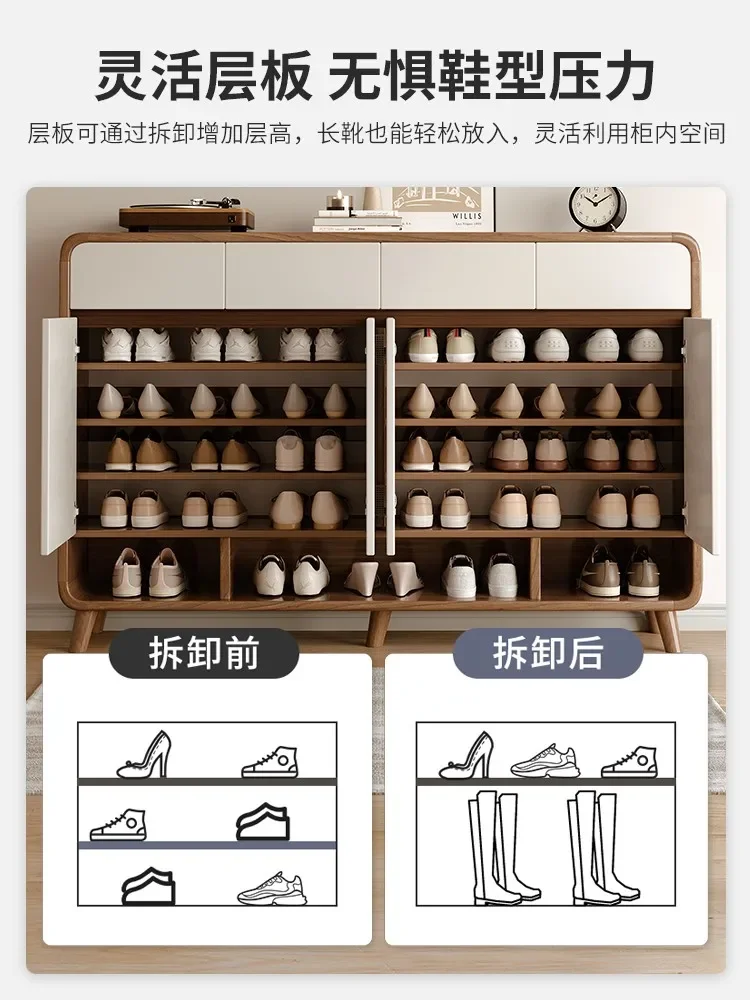 灵活层板 无惧鞋型压力

层板可通过拆卸增加层高，长靴也能轻松放入，灵活利用柜内空间

WILLIS

拆卸前

拆卸后