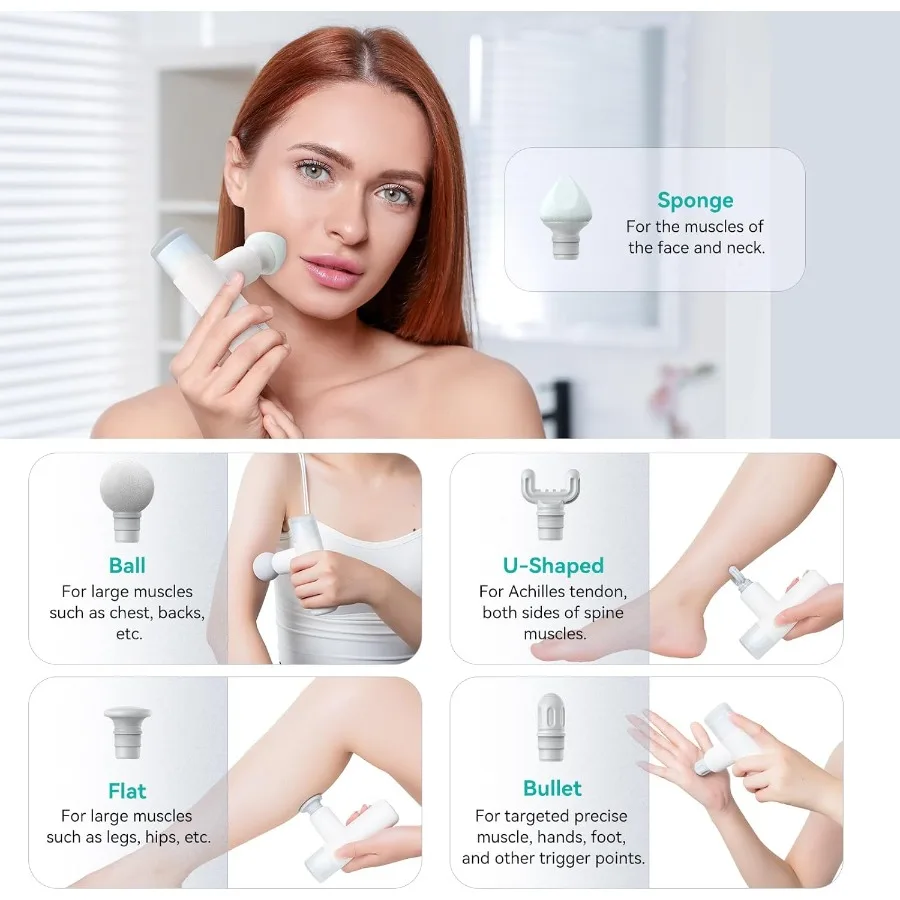 Sponge
For the muscles of the face and neck.

Ball
For large muscles such as chest, backs, etc.

U-Shaped
For Achilles tendon, both sides of spine muscles.

Flat
For large muscles such as legs, hips, etc.

Bullet
For targeted precise muscle, hands, foot, and other trigger points.