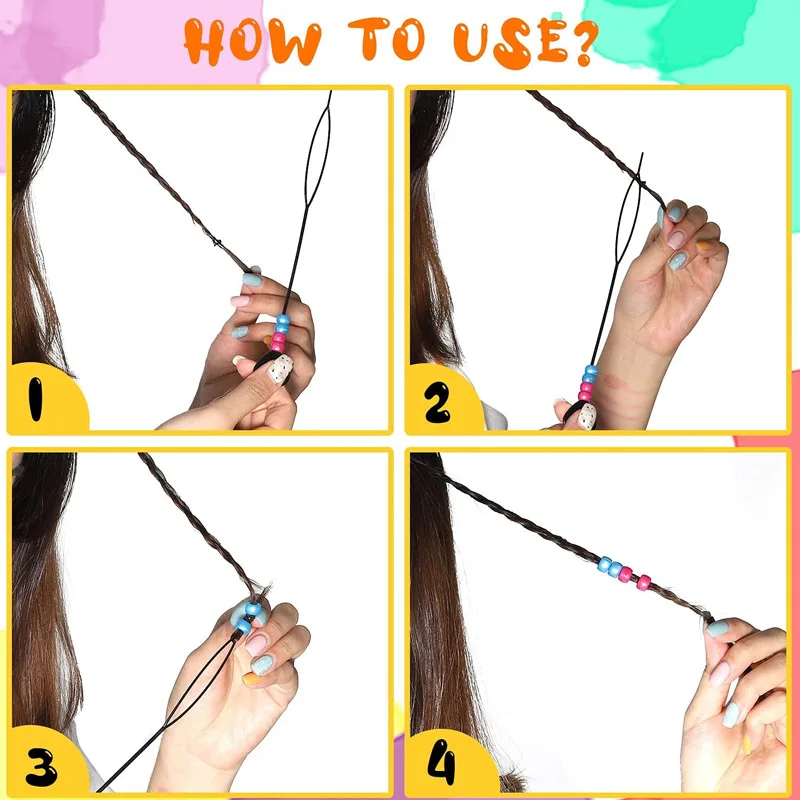 HOW TO USE?

1

2

3

4