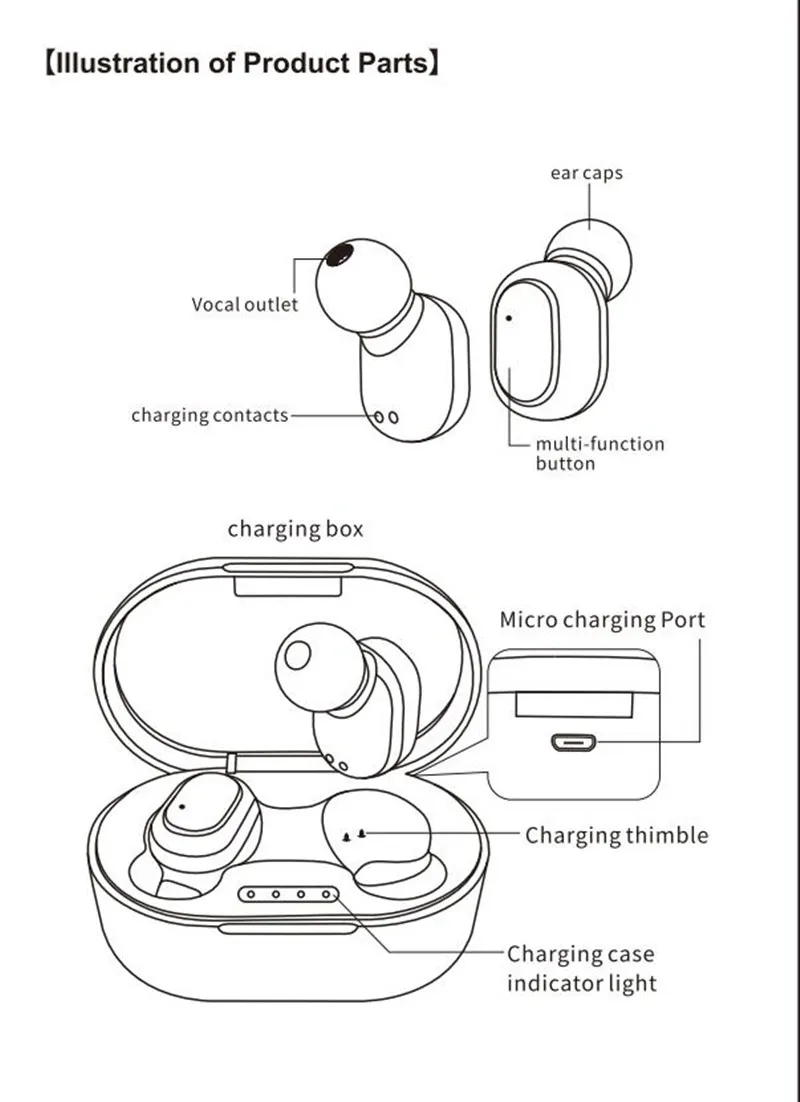 【Illustration of Product Parts】

ear caps

Vocal outlet

charging contacts

multi-function button

charging box

Micro charging Port

Charging thimble

Charging case indicator light