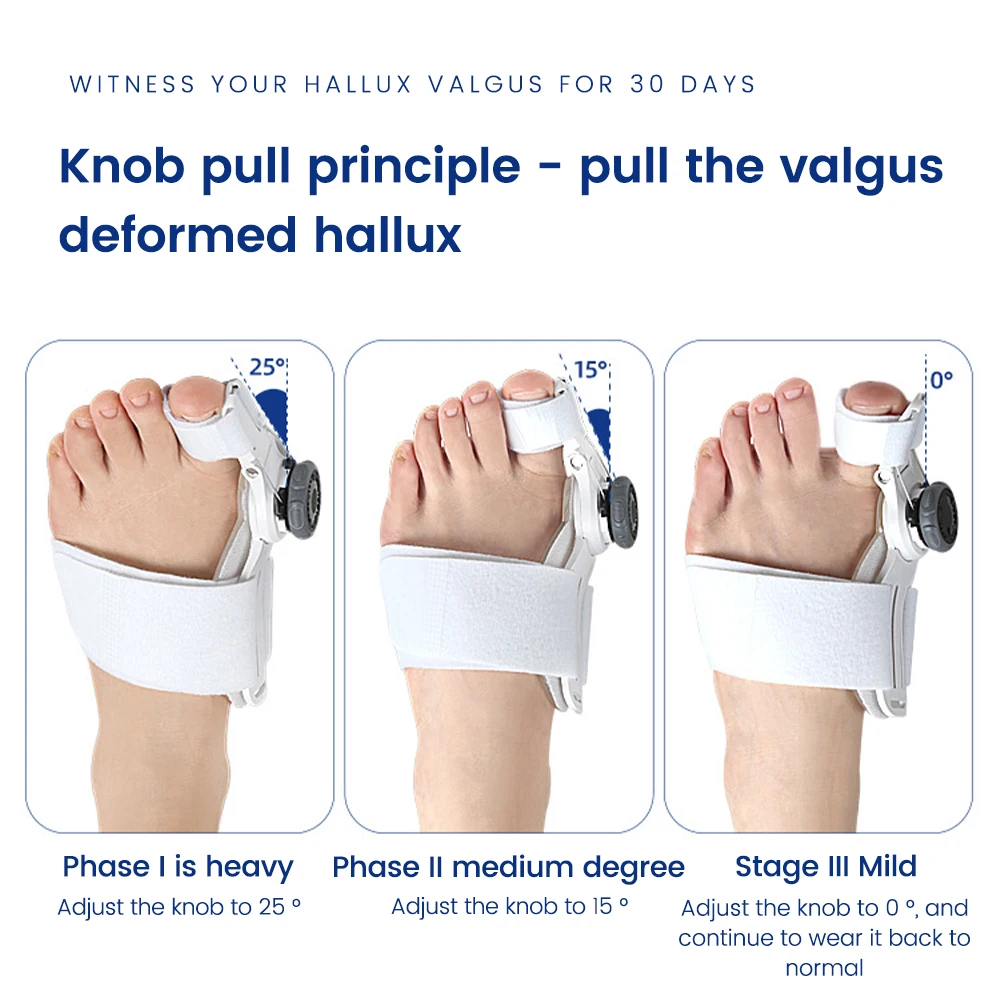 WITNESS YOUR HALLUX VALGUS FOR 30 DAYS

Knob pull principle - pull the valgus deformed hallux

25°

15°

0°

Phase I is heavy
Adjust the knob to 25 °

Phase II medium degree
Adjust the knob to 15 °

Stage III Mild
Adjust the knob to 0 °, and continue to wear it back to normal