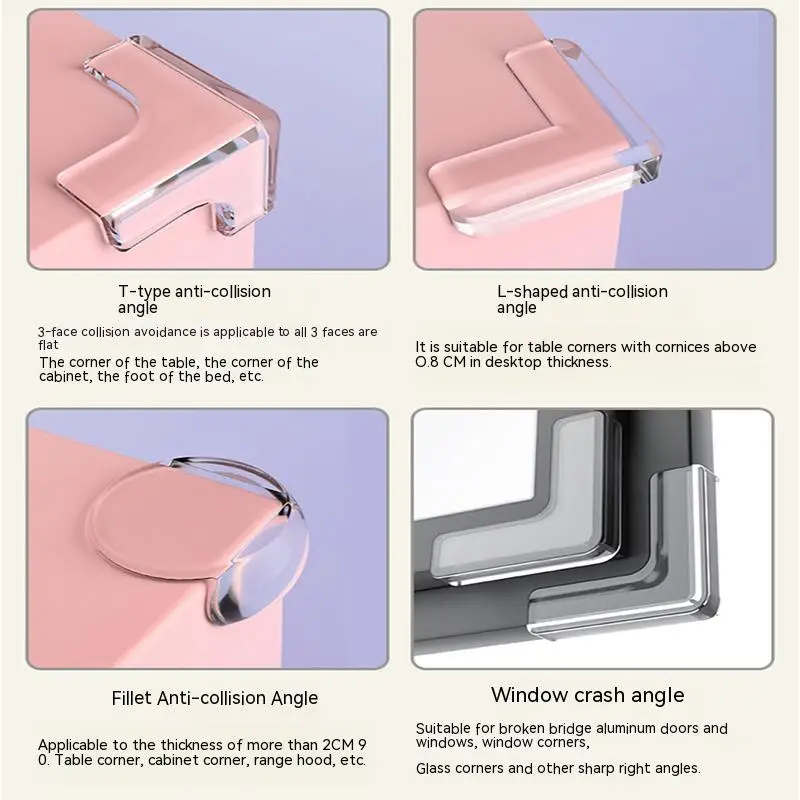 T-type anti-collision angle

3-face collision avoidance is applicable to all 3 faces are flat

The corner of the table, the corner of the cabinet, the foot of the bed, etc.

L-shaped anti-collision angle

It is suitable for table corners with cornices above 0.8 CM in desktop thickness.

Fillet Anti-collision Angle

Applicable to the thickness of more than 2CM 9 0. Table corner, cabinet corner, range hood, etc.

Window crash angle

Suitable for broken bridge aluminum doors and windows, window corners,

Glass corners and other sharp right angles.