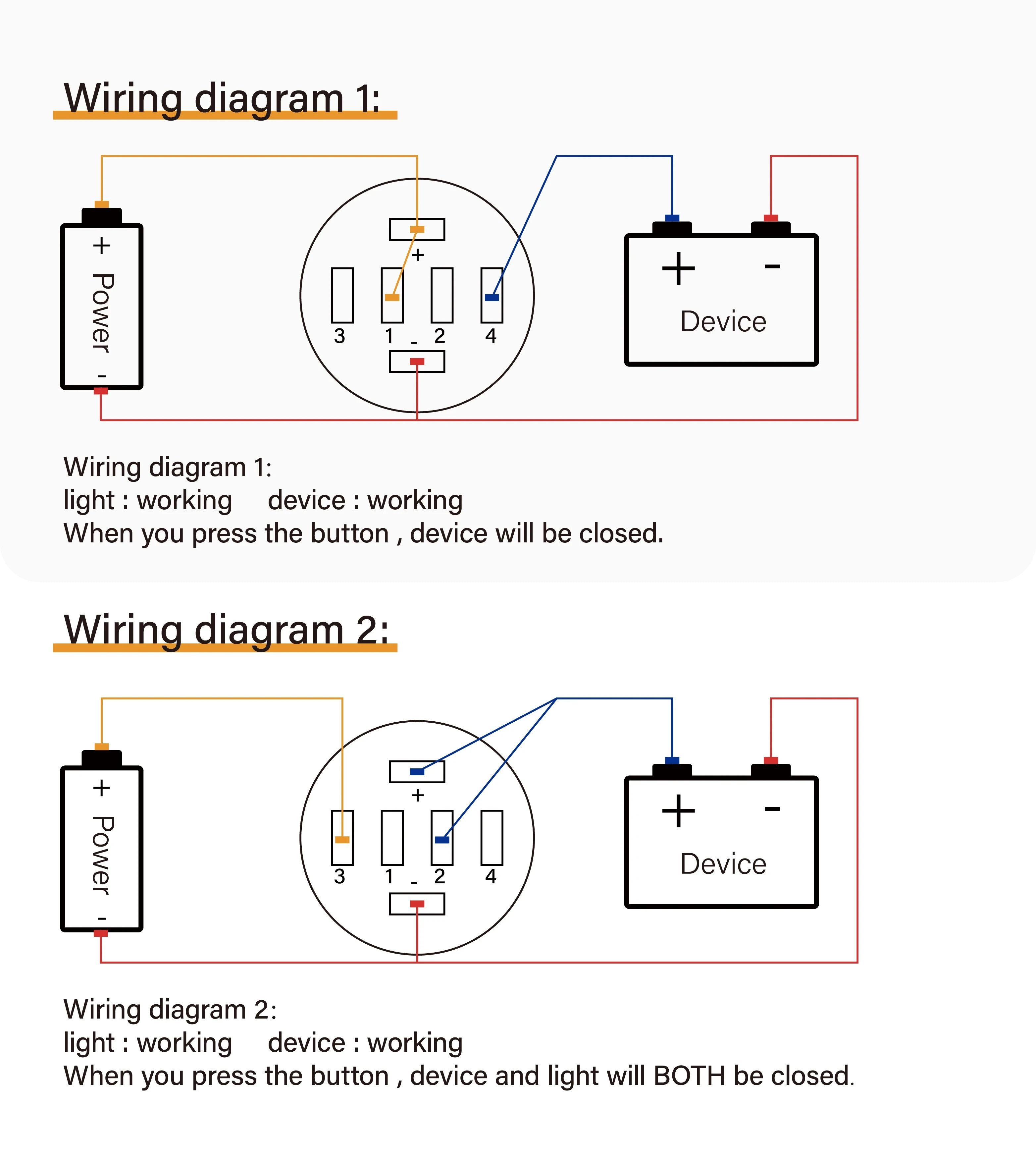 Wiring diagram 1:

+ Power -

+

3 1 - 2 4

+ -
Device

Wiring diagram 1:
light : working device : working
When you press the button , device will be closed.

Wiring diagram 2:

+ Power -

+

3 1 - 2 4

+ -
Device

Wiring diagram 2:
light : working device : working
When you press the button , device and light will BOTH be closed.