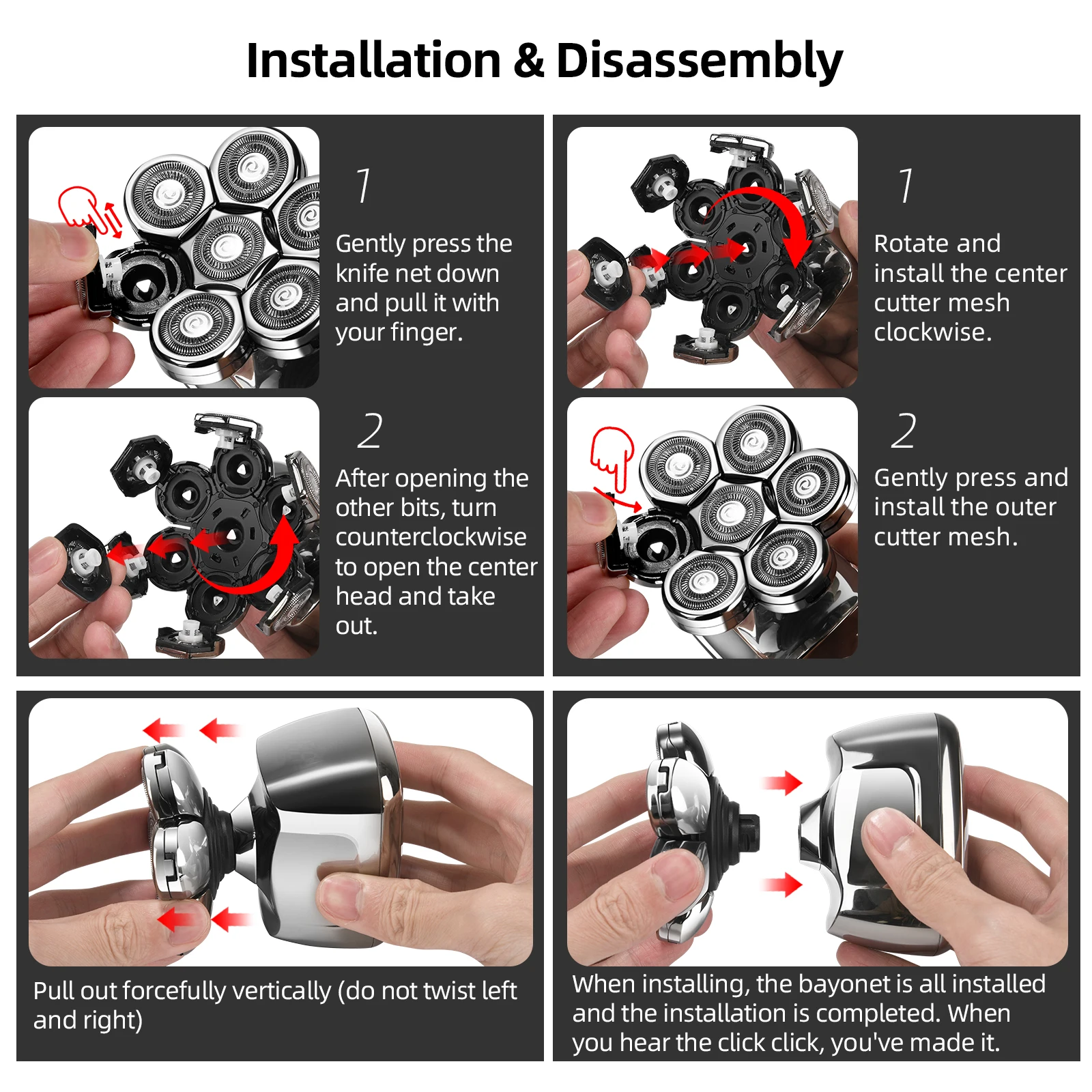 Installation & Disassembly

1
Gently press the knife net down and pull it with your finger.

2
After opening the other bits, turn counterclockwise to open the center head and take out.

1
Rotate and install the center cutter mesh clockwise.

2
Gently press and install the outer cutter mesh.

Pull out forcefully vertically (do not twist left and right)

When installing, the bayonet is all installed and the installation is completed. When you hear the click click, you've made it.