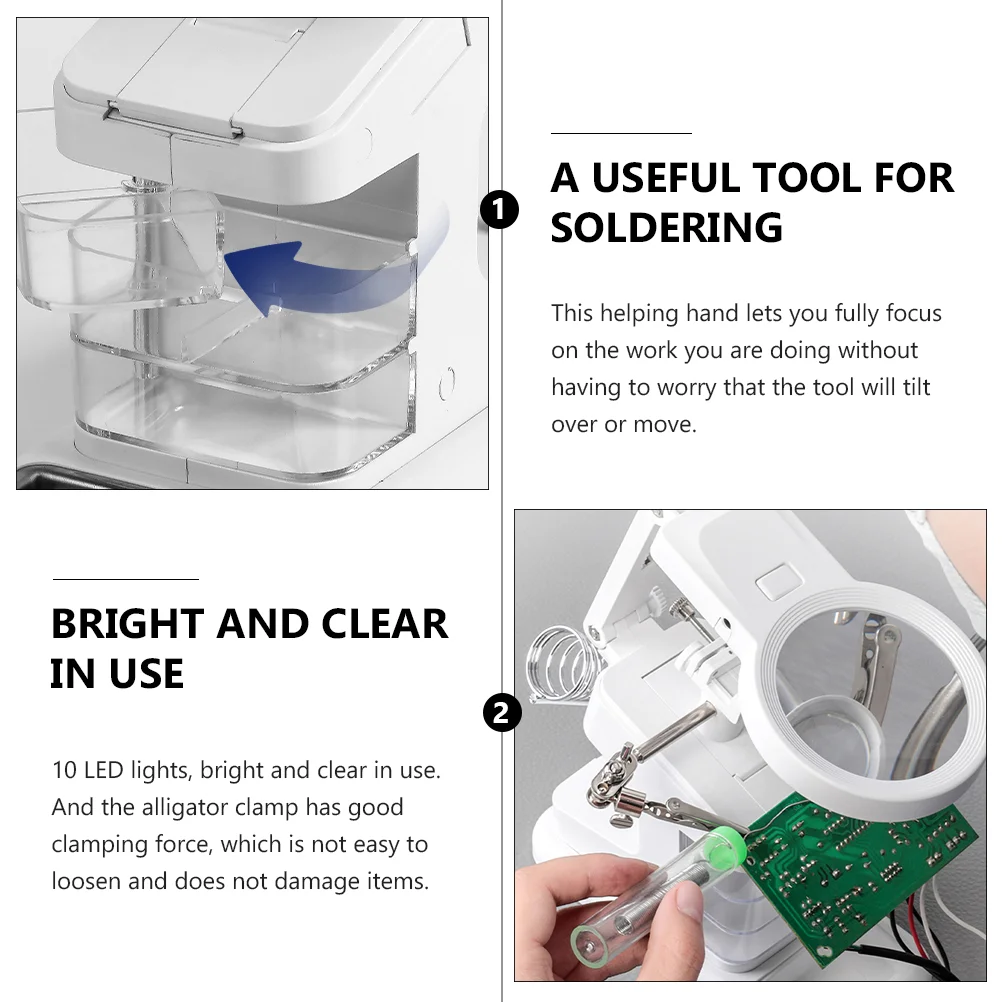 1

A USEFUL TOOL FOR SOLDERING

This helping hand lets you fully focus on the work you are doing without having to worry that the tool will tilt over or move.

BRIGHT AND CLEAR IN USE

10 LED lights, bright and clear in use. And the alligator clamp has good clamping force, which is not easy to loosen and does not damage items.

2