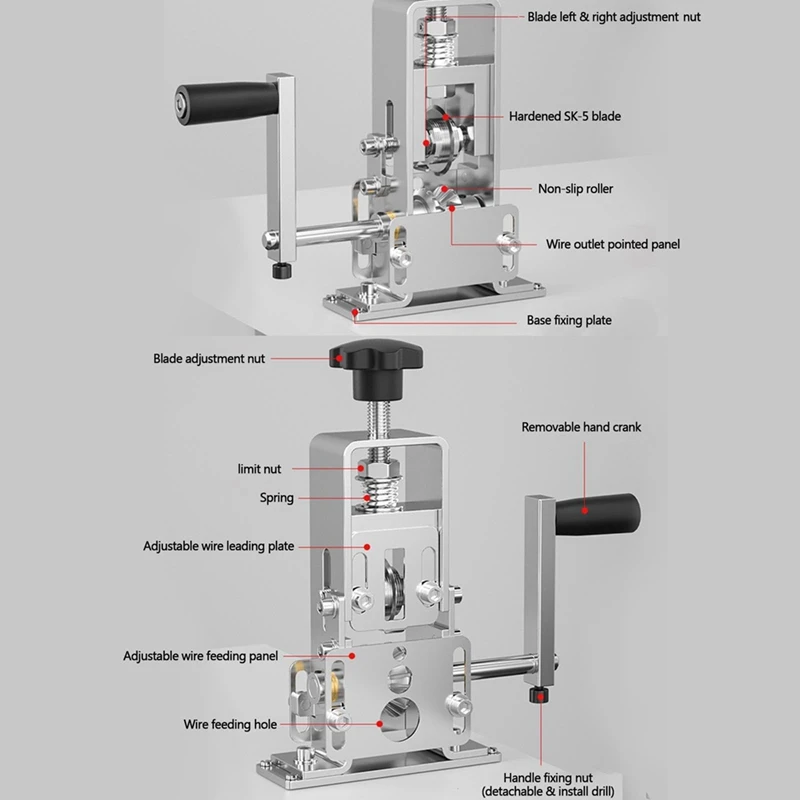 Blade left & right adjustment nut

Hardened SK-5 blade

Non-slip roller

Wire outlet pointed panel

Base fixing plate

Blade adjustment nut

Removable hand crank

limit nut

Spring

Adjustable wire leading plate

Adjustable wire feeding panel

Wire feeding hole

Handle fixing nut (detachable & install drill)