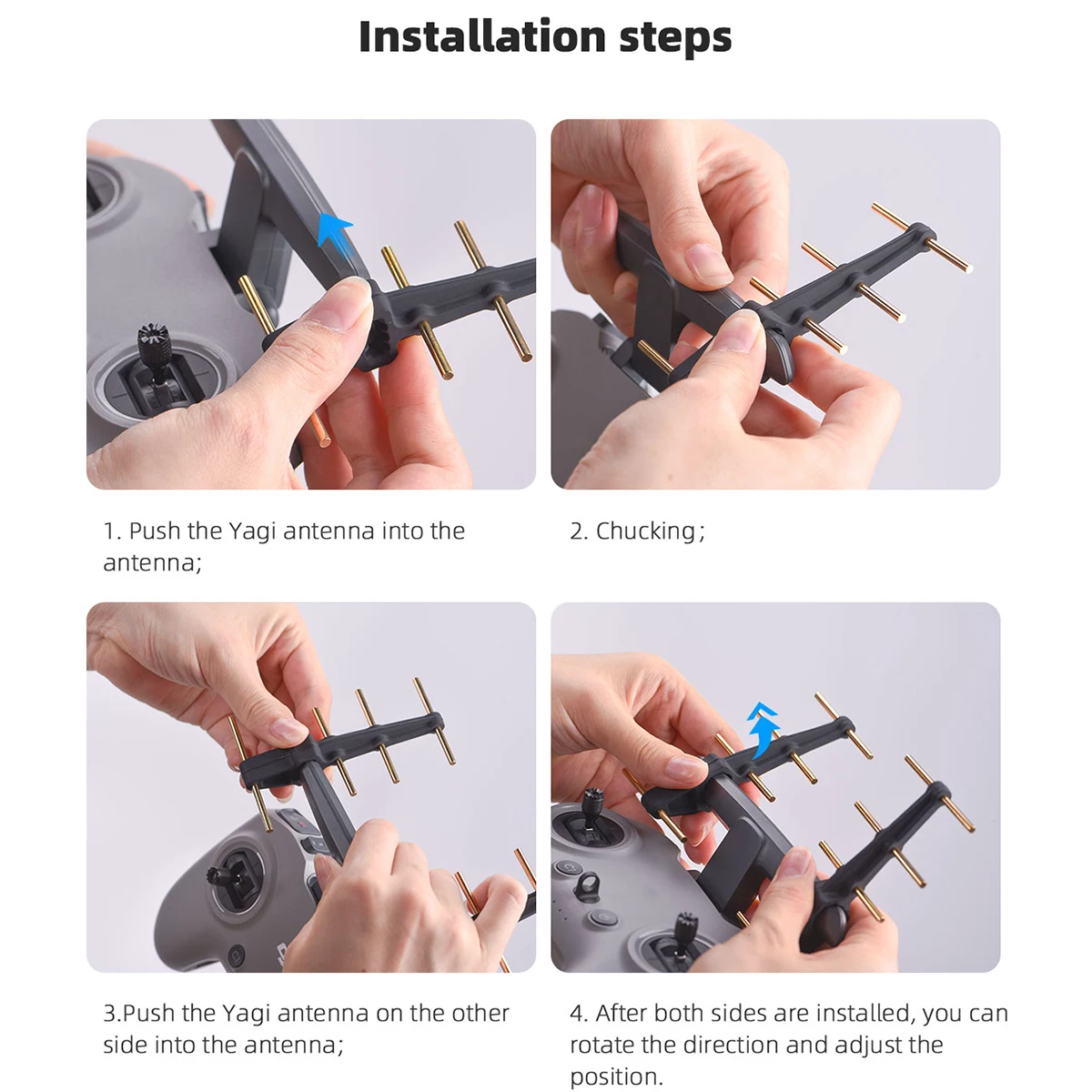 Installation steps

1. Push the Yagi antenna into the antenna;

2. Chucking;

3.Push the Yagi antenna on the other side into the antenna;

4. After both sides are installed, you can rotate the direction and adjust the position.