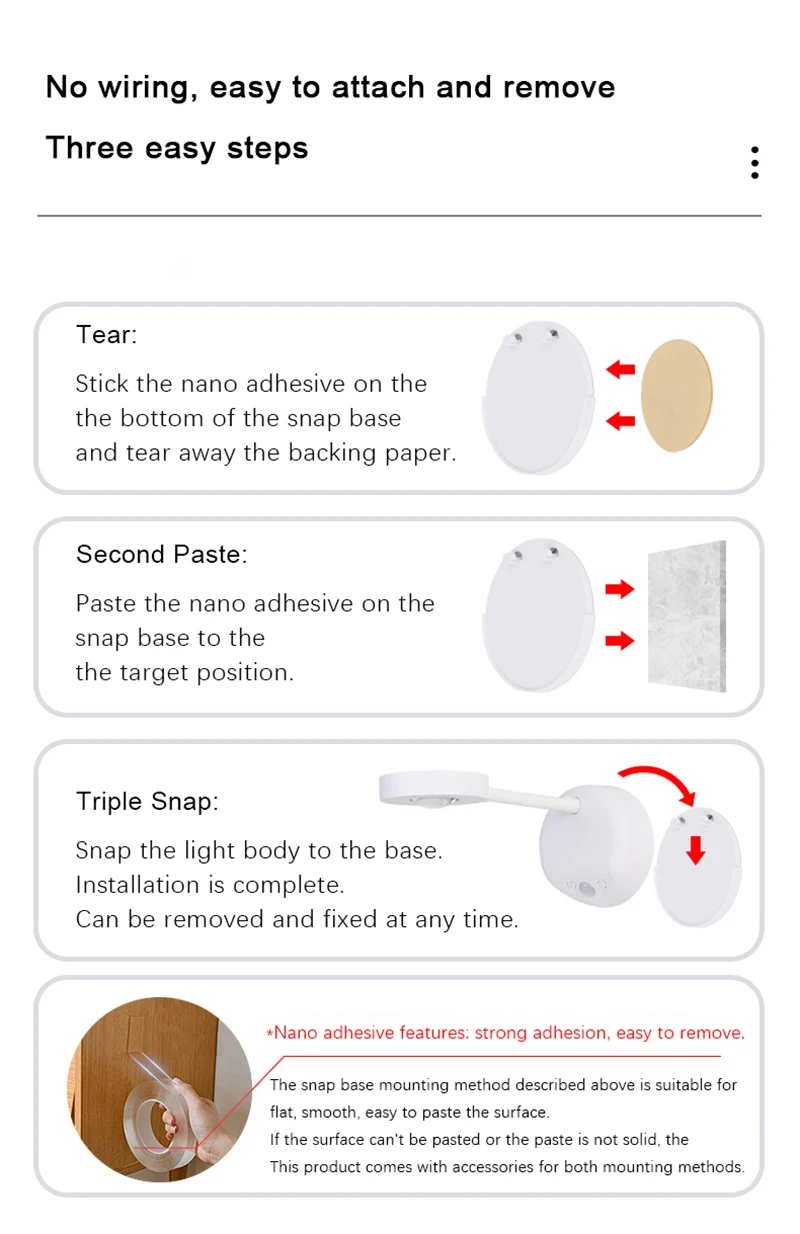 No wiring, easy to attach and remove

Three easy steps

Tear:

Stick the nano adhesive on the the bottom of the snap base and tear away the backing paper.

Second Paste:

Paste the nano adhesive on the snap base to the the target position.

Triple Snap:

Snap the light body to the base.
Installation is complete.
Can be removed and fixed at any time.

*Nano adhesive features: strong adhesion, easy to remove.

The snap base mounting method described above is suitable for flat, smooth, easy to paste the surface.
If the surface can't be pasted or the paste is not solid, the
This product comes with accessories for both mounting methods.