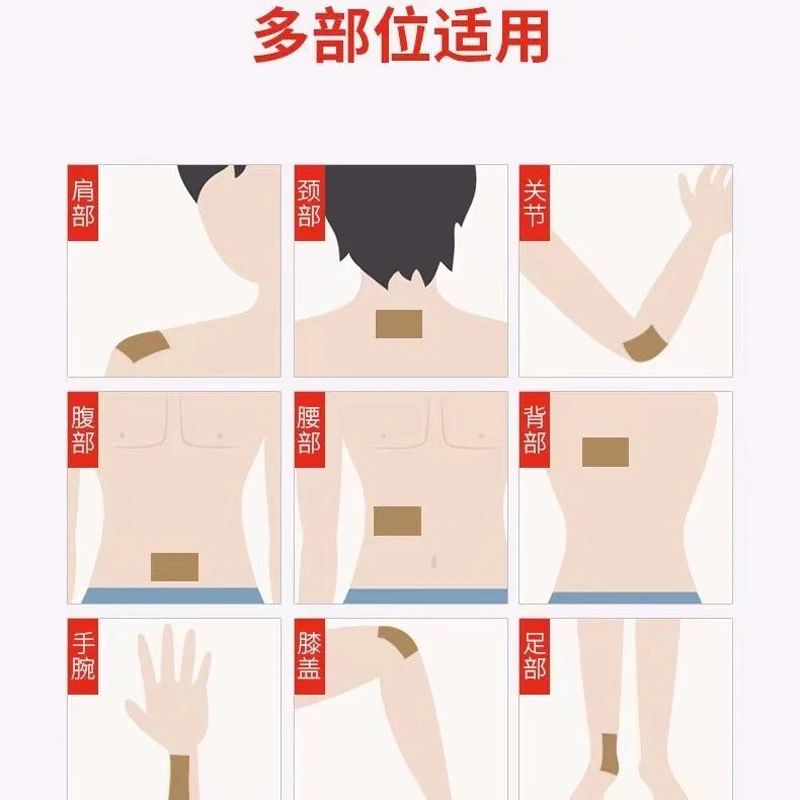 多部位适用

肩部

颈部

关节

腹部

腰部

背部

手腕

膝盖

足部