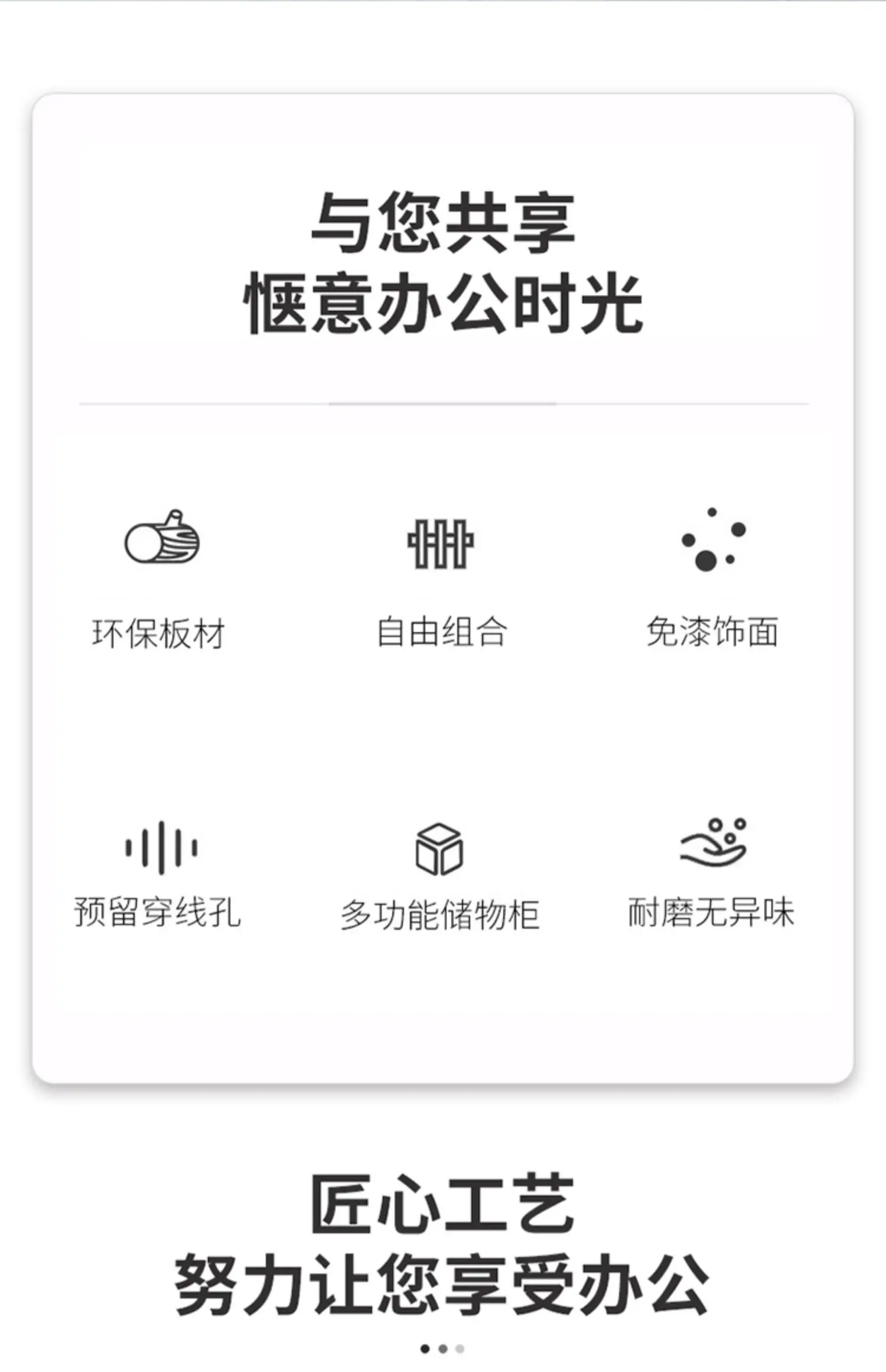 与您共享
惬意办公时光

环保板材

自由组合

免漆饰面

预留穿线孔

多功能储物柜

耐磨无异味

匠心工艺
努力让您享受办公