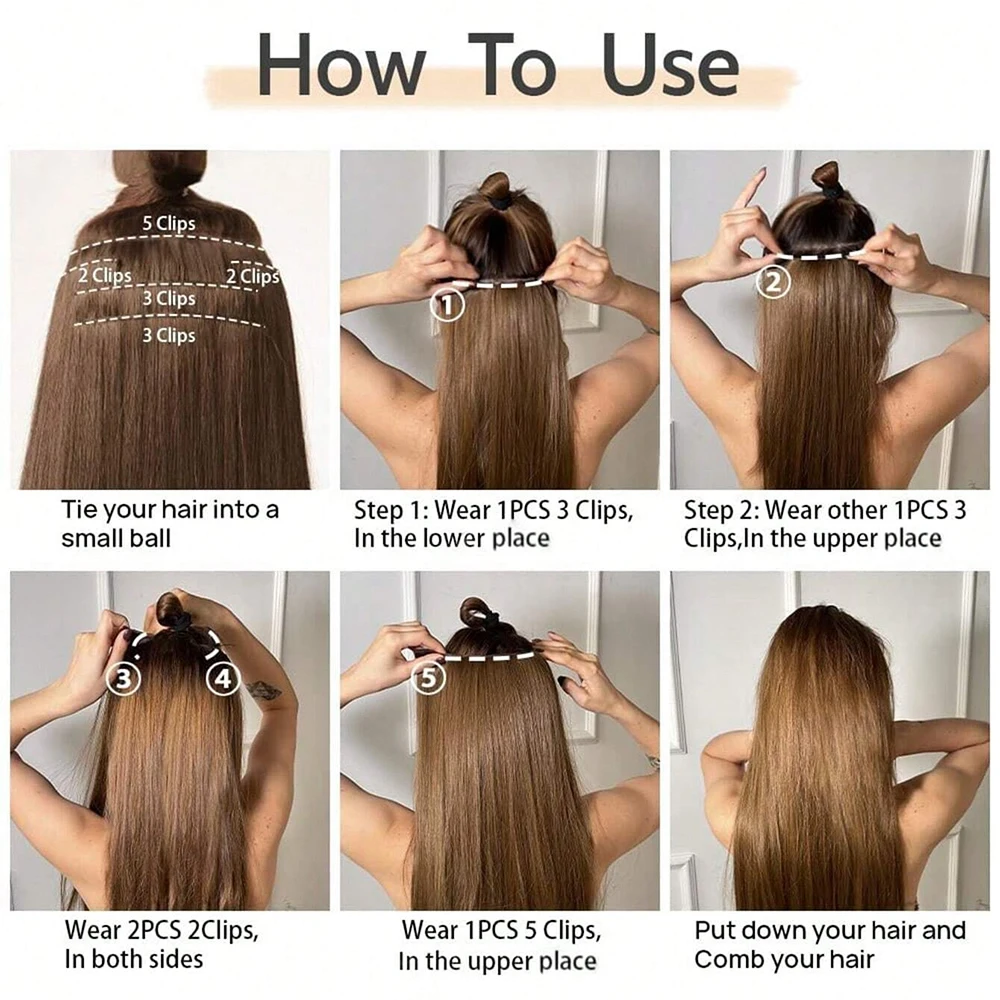 How To Use

5 Clips
2 Clips
2 Clips
3 Clips
3 Clips

Tie your hair into a small ball

1

Step 1: Wear 1PCS 3 Clips, In the lower place

2

Step 2: Wear other 1PCS 3 Clips,In the upper place

3
4

Wear 2PCS 2Clips, In both sides

5

Wear 1PCS 5 Clips, In the upper place

Put down your hair and Comb your hair