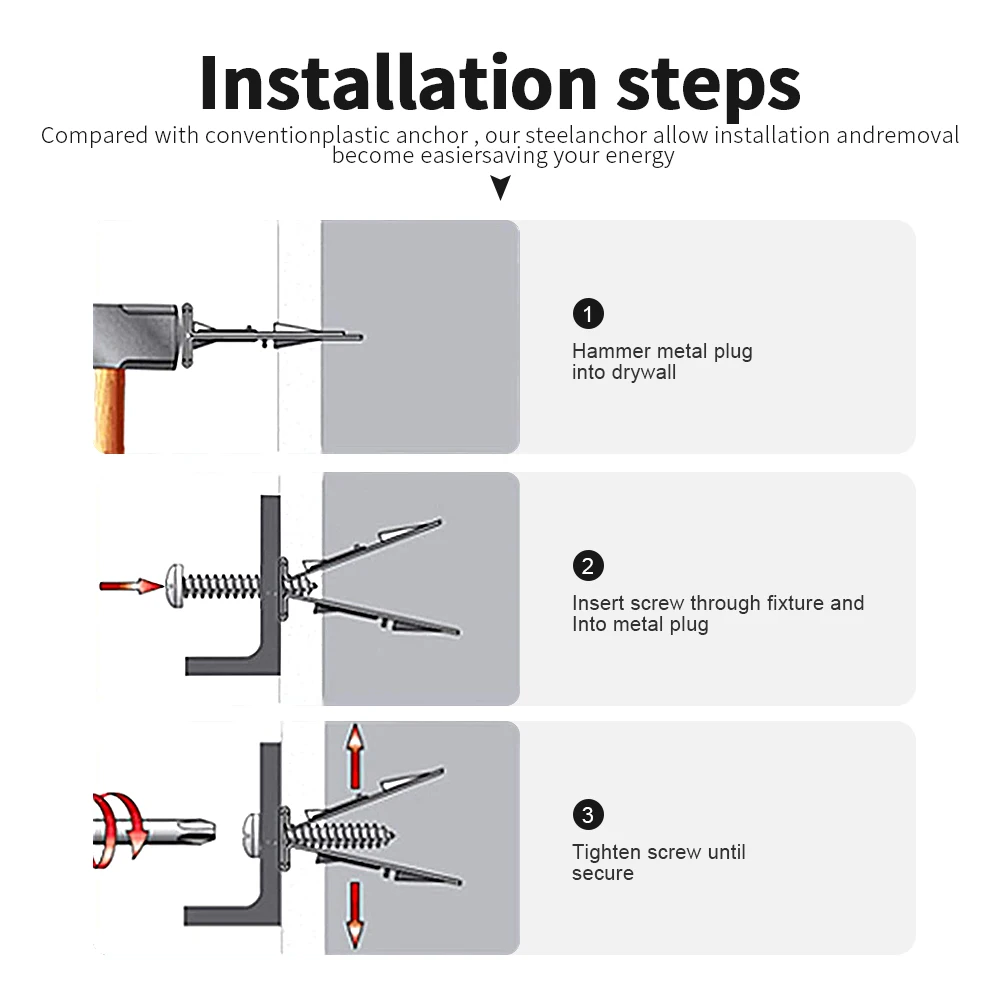 Installation steps

Compared with conventionplastic anchor , our steelanchor allow installation andremoval become easiersaving your energy

1

Hammer metal plug into drywall

2

Insert screw through fixture and Into metal plug

3

Tighten screw until secure