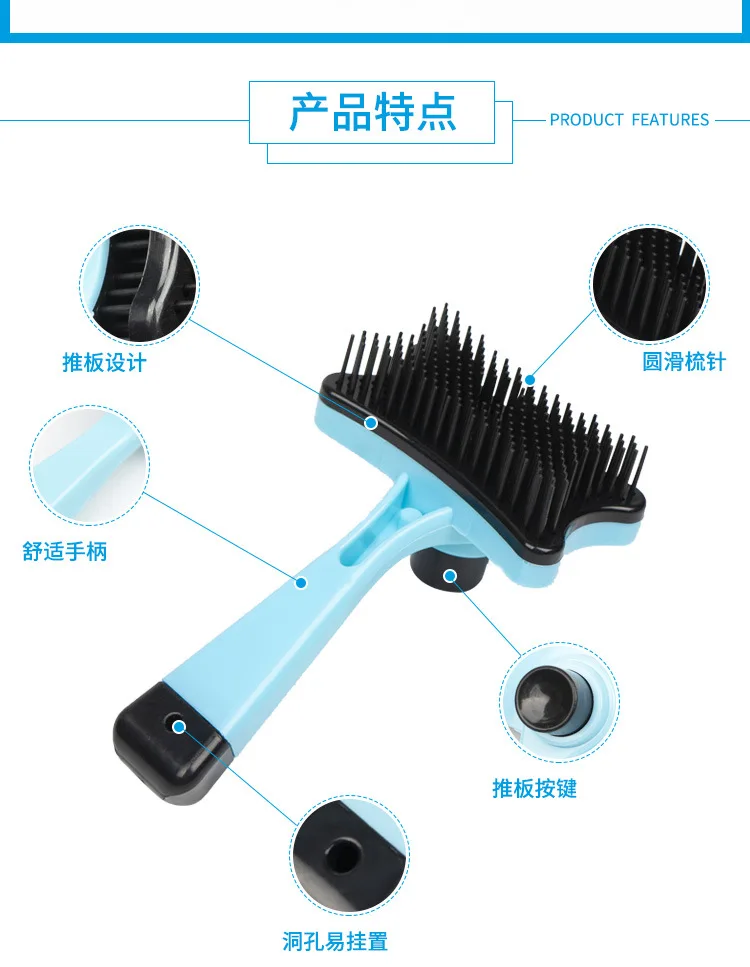 产品特点

PRODUCT FEATURES

推板设计

圆滑梳针

舒适手柄

推板按键

洞孔易挂置