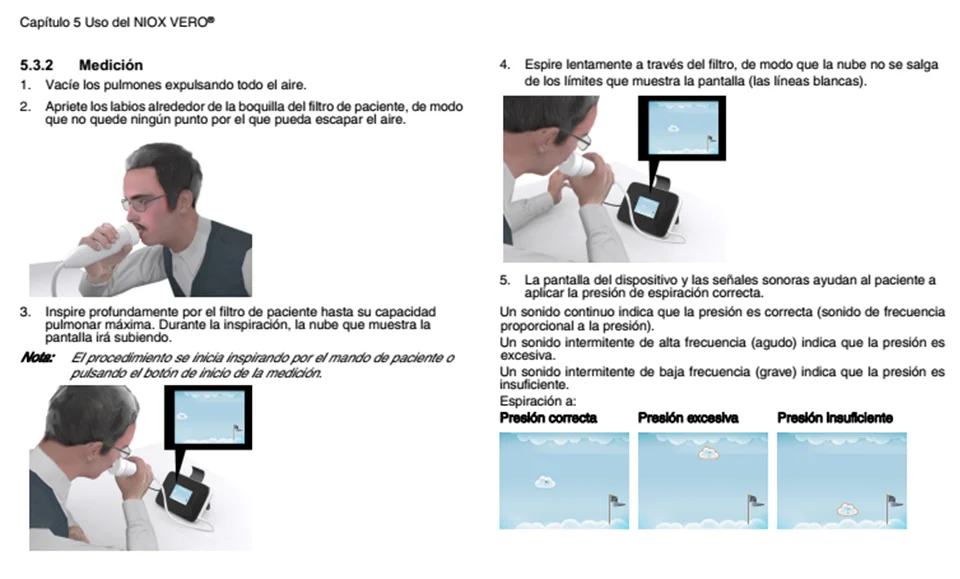 Capítulo 5 Uso del NIOX VERO®

5.3.2 Medición

1. Vacíe los pulmones expulsando todo el aire.

2. Apriete los labios alrededor de la boquilla del filtro de paciente, de modo que no quede ningún punto por el que pueda escapar el aire.

3. Inspire profundamente por el filtro de paciente hasta su capacidad pulmonar máxima. Durante la inspiración, la nube que muestra la pantalla irá subiendo.

Nota: El procedimiento se inicia inspirando por el mando de paciente o pulsando el botón de inicio de la medición.

4. Espire lentamente a través del filtro, de modo que la nube no se salga de los límites que muestra la pantalla (las líneas blancas).

5. La pantalla del dispositivo y las señales sonoras ayudan al paciente a aplicar la presión de espiración correcta.

Un sonido continuo indica que la presión es correcta (sonido de frecuencia proporcional a la presión).

Un sonido intermitente de alta frecuencia (agudo) indica que la presión es excesiva.

Un sonido intermitente de baja frecuencia (grave) indica que la presión es insuficiente.

Espiración a:

Presión correcta Presión excesiva Presión insuficiente