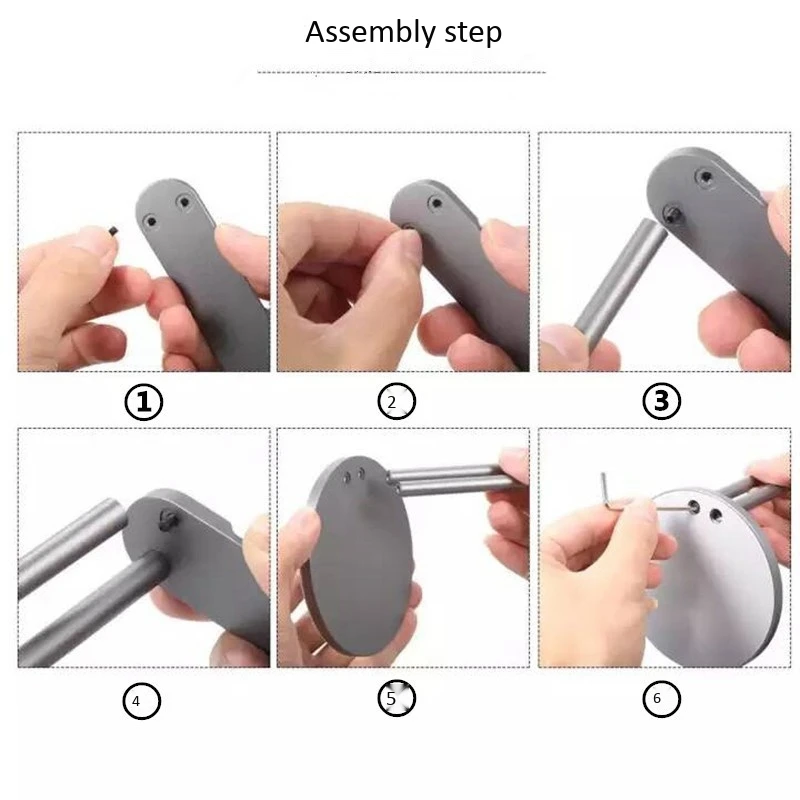 Assembly step

①

2

3

4

5

6