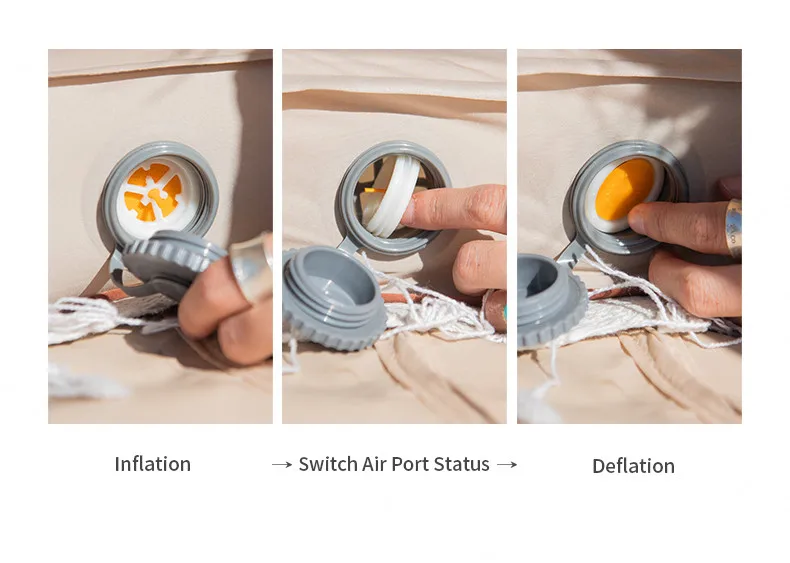 Inflation

→ Switch Air Port Status →

Deflation