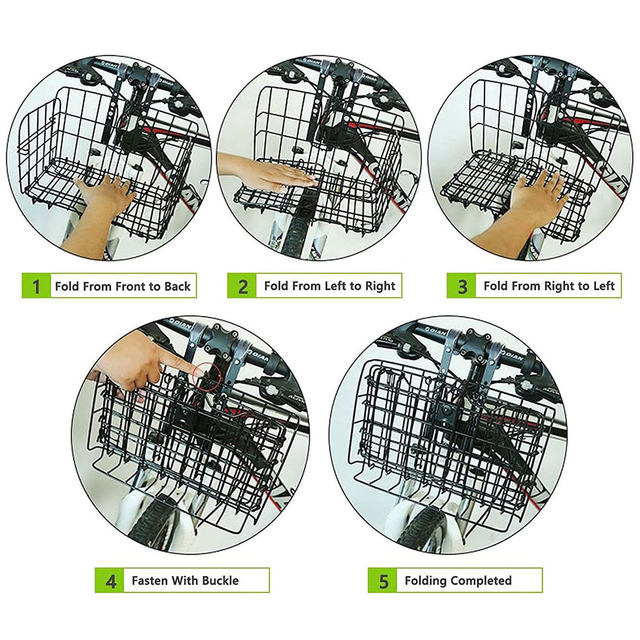 1 Fold From Front to Back

2 Fold From Left to Right

3 Fold From Right to Left

4 Fasten With Buckle

5 Folding Completed