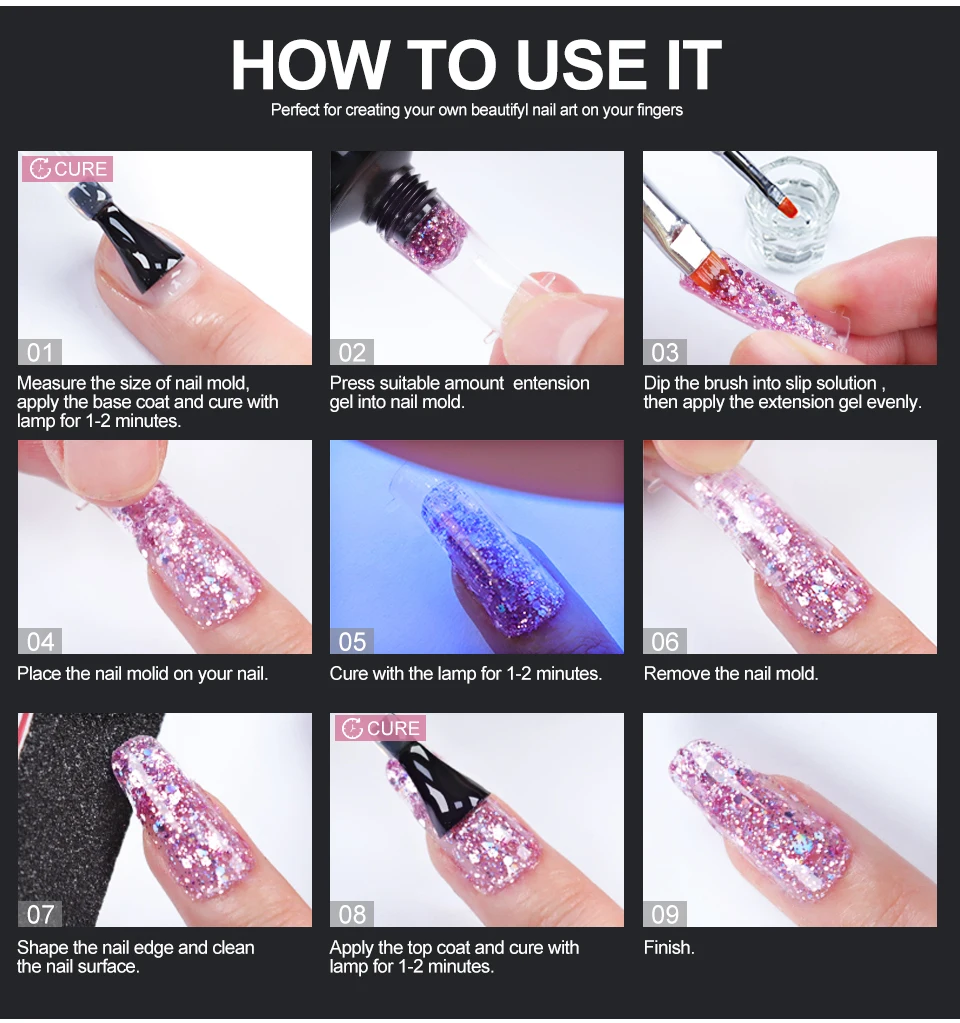 HOW TO USE IT
Perfect for creating your own beautifyl nail art on your fingers

CURE
01
Measure the size of nail mold, apply the base coat and cure with lamp for 1-2 minutes.

02
Press suitable amount entension gel into nail mold.

03
Dip the brush into slip solution , then apply the extension gel evenly.

04
Place the nail molid on your nail.

05
Cure with the lamp for 1-2 minutes.

06
Remove the nail mold.

07
Shape the nail edge and clean the nail surface.

CURE
08
Apply the top coat and cure with lamp for 1-2 minutes.

09
Finish.