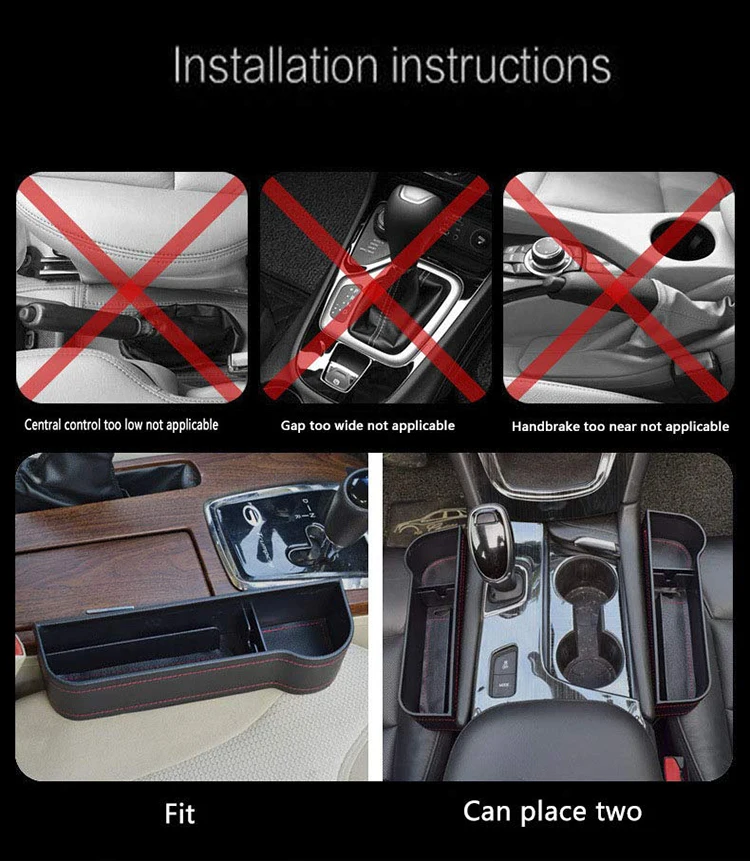 Installation instructions

Central control too low not applicable

Gap too wide not applicable

Handbrake too near not applicable

Fit

Can place two