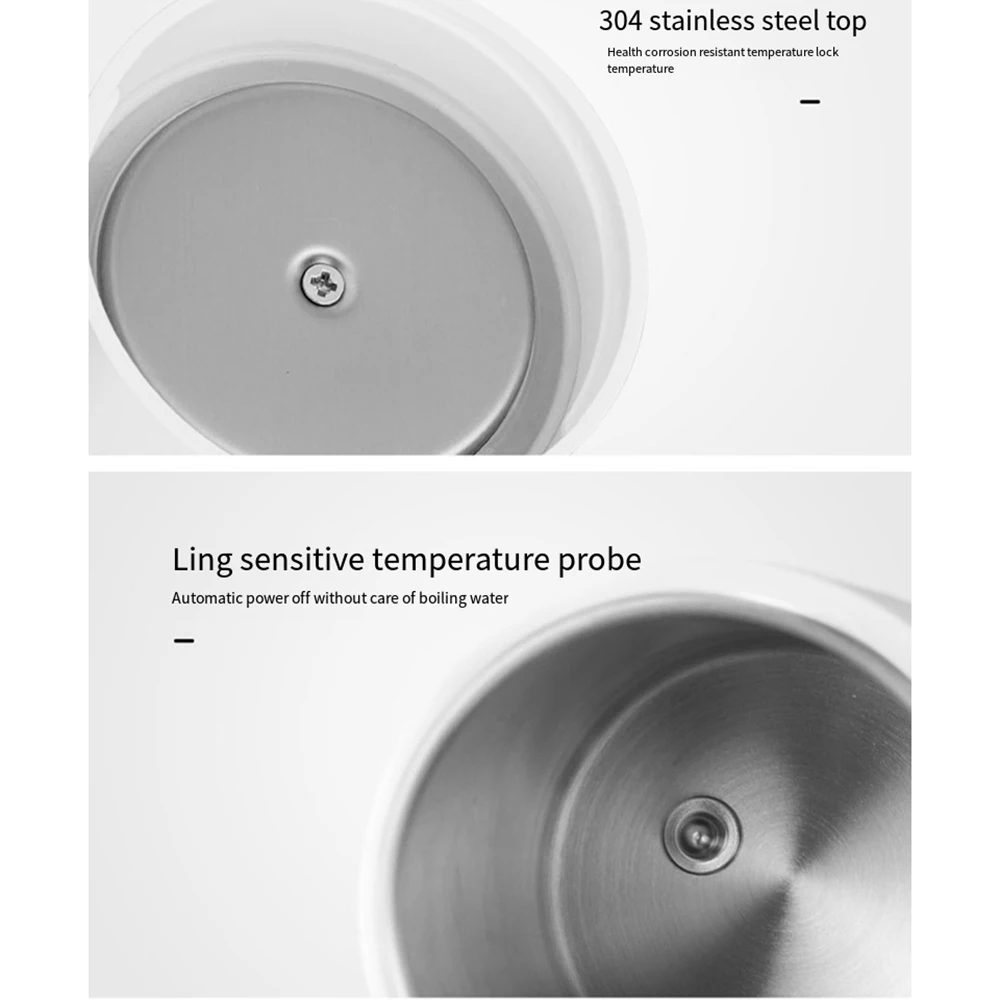 304 stainless steel top

Health corrosion resistant temperature lock temperature

Ling sensitive temperature probe

Automatic power off without care of boiling water