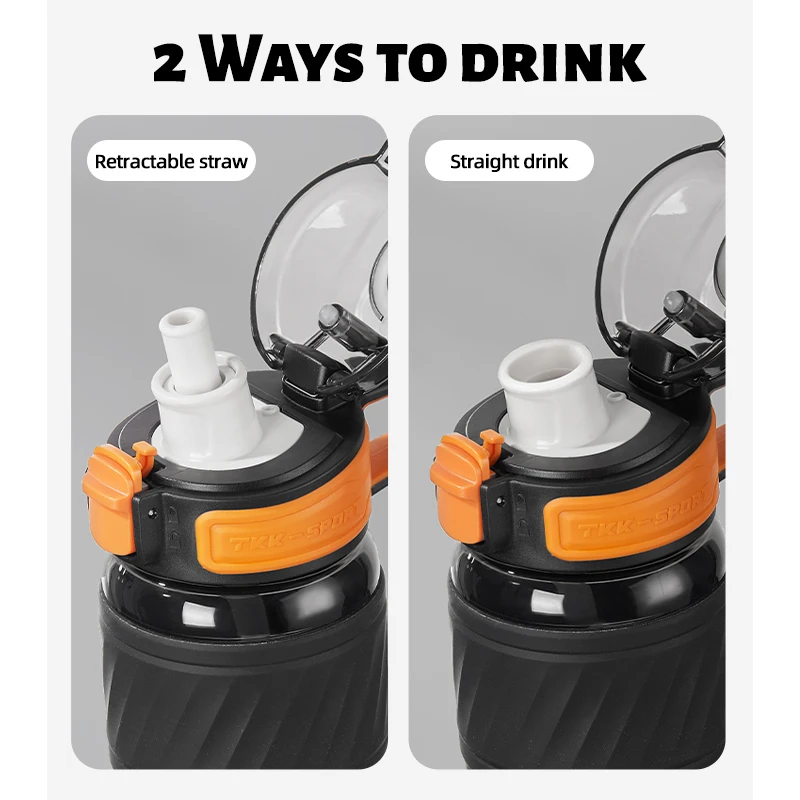 2 WAYS TO DRINK

Retractable straw

TKK-SPORT

Straight drink

TKK-SPORT