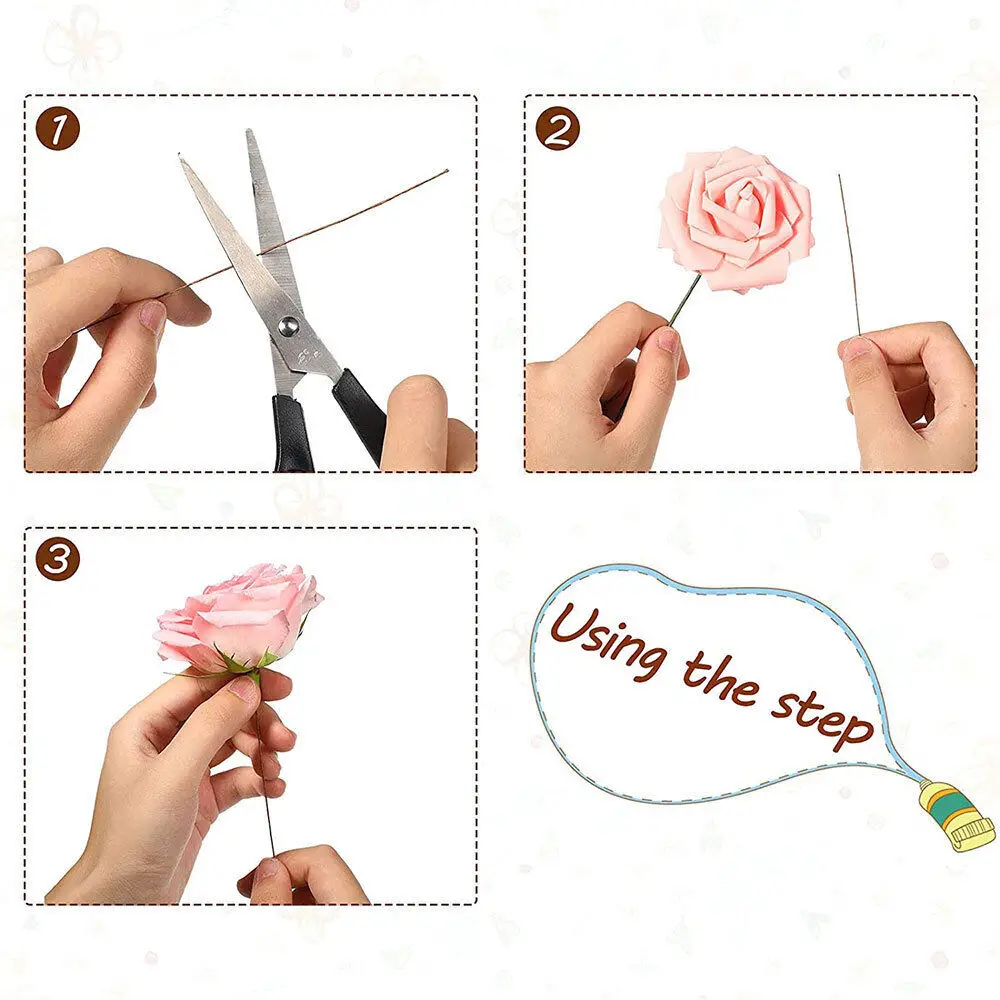 1

2

3

Using the step