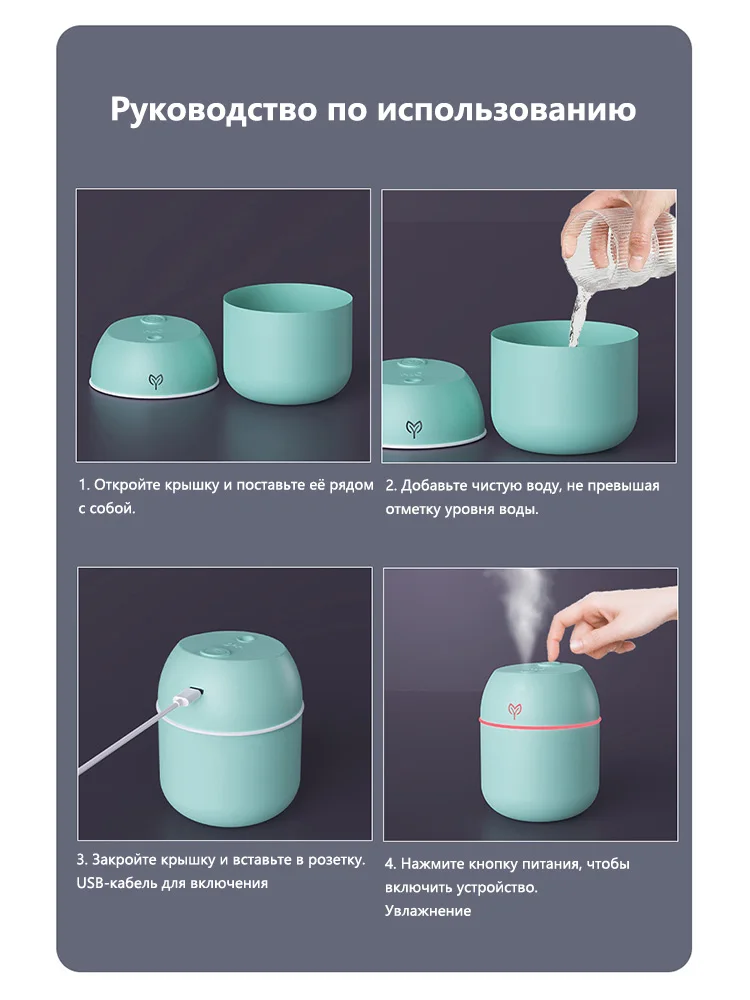 Руководство по использованию

1. Откройте крышку и поставьте её рядом с собой.

2. Добавьте чистую воду, не превышая отметку уровня воды.

3. Закройте крышку и вставьте в розетку. USB-кабель для включения

4. Нажмите кнопку питания, чтобы включить устройство.
Увлажнение