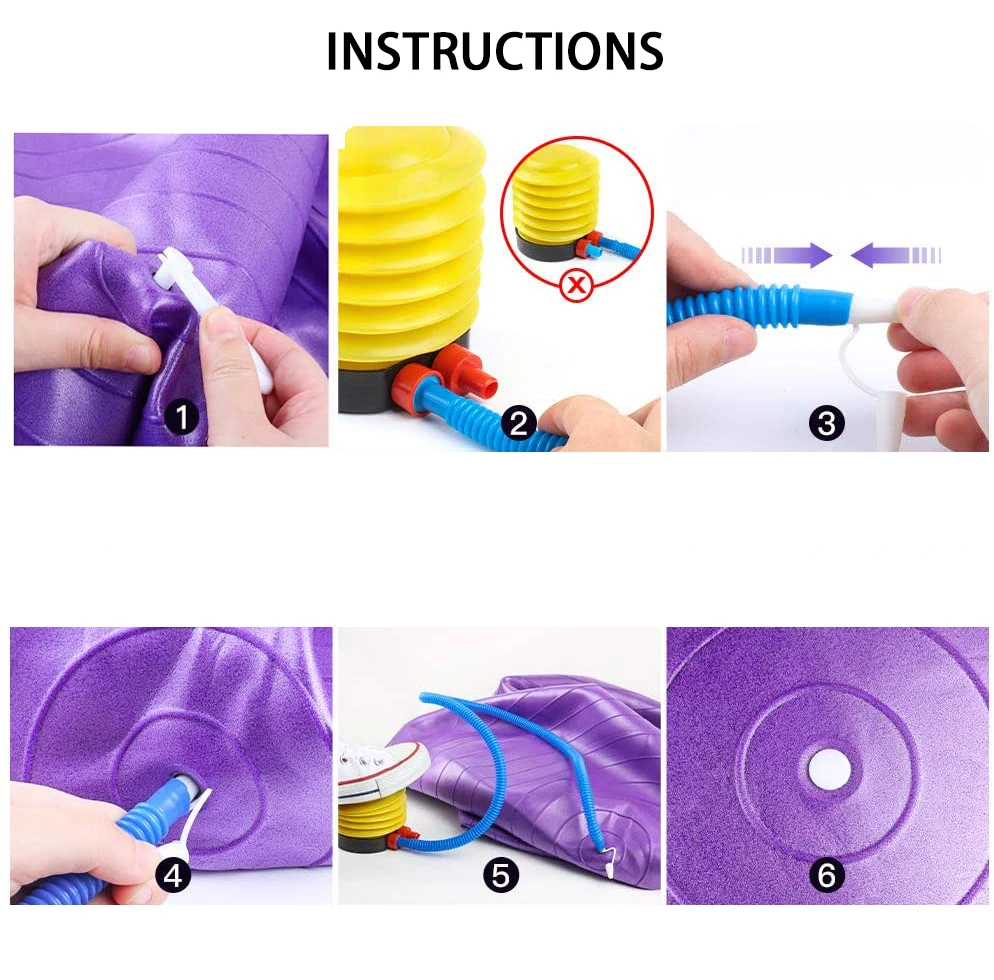 INSTRUCTIONS

1

2

3

4

5

6