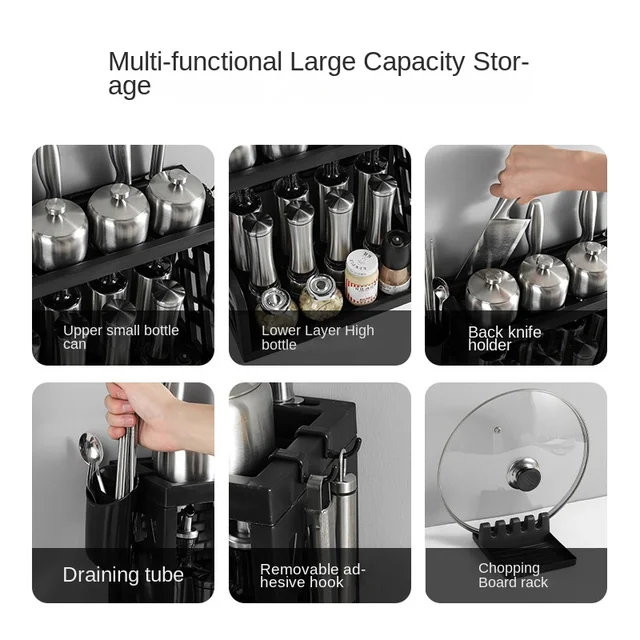 Multi-functional Large Capacity Storage

Upper small bottle can

Lower Layer High bottle

Back knife holder

Draining tube

Removable adhesive hook

Chopping Board rack